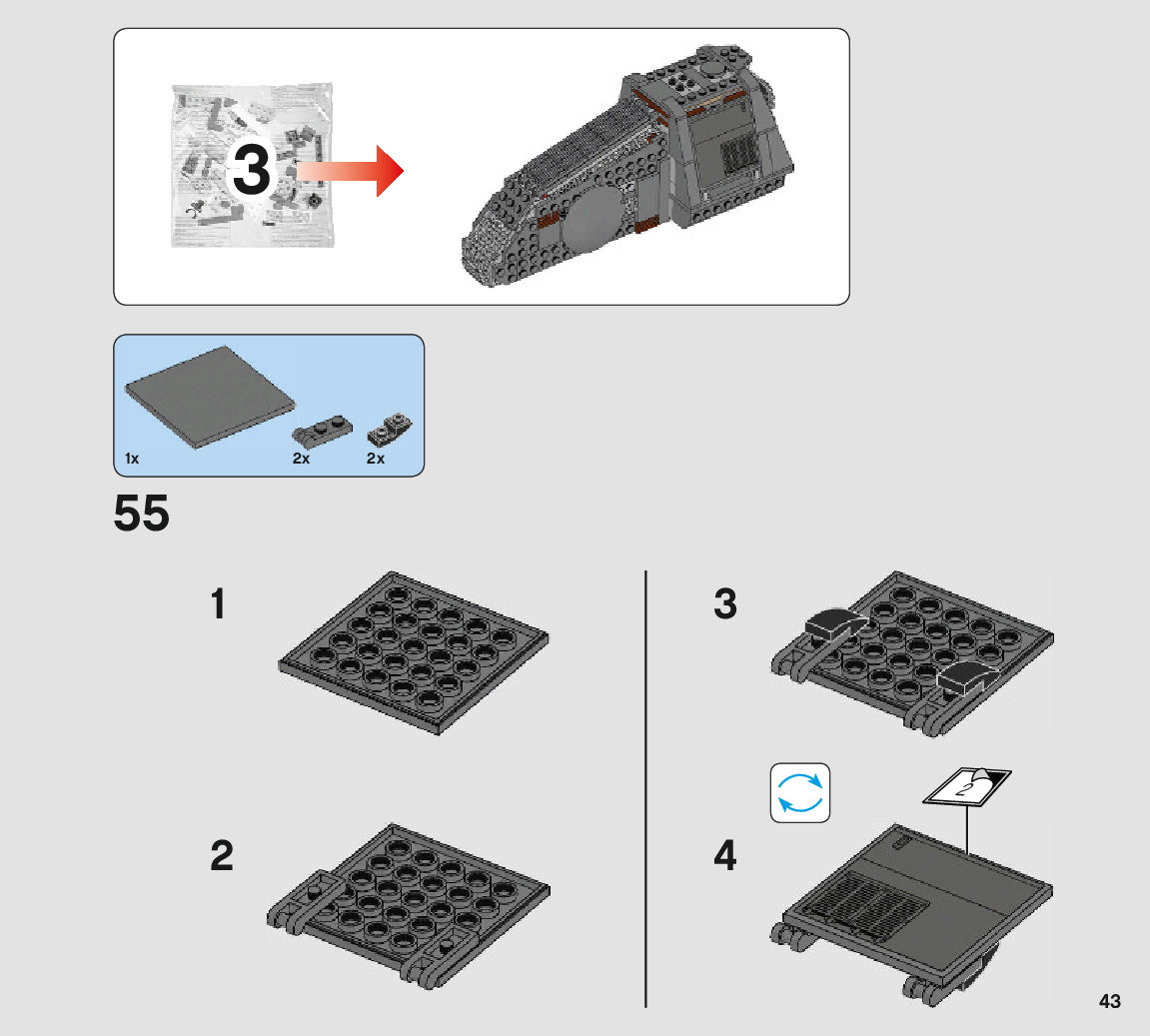 3

1x
2x
2x

55

1

2

3

4

2

43