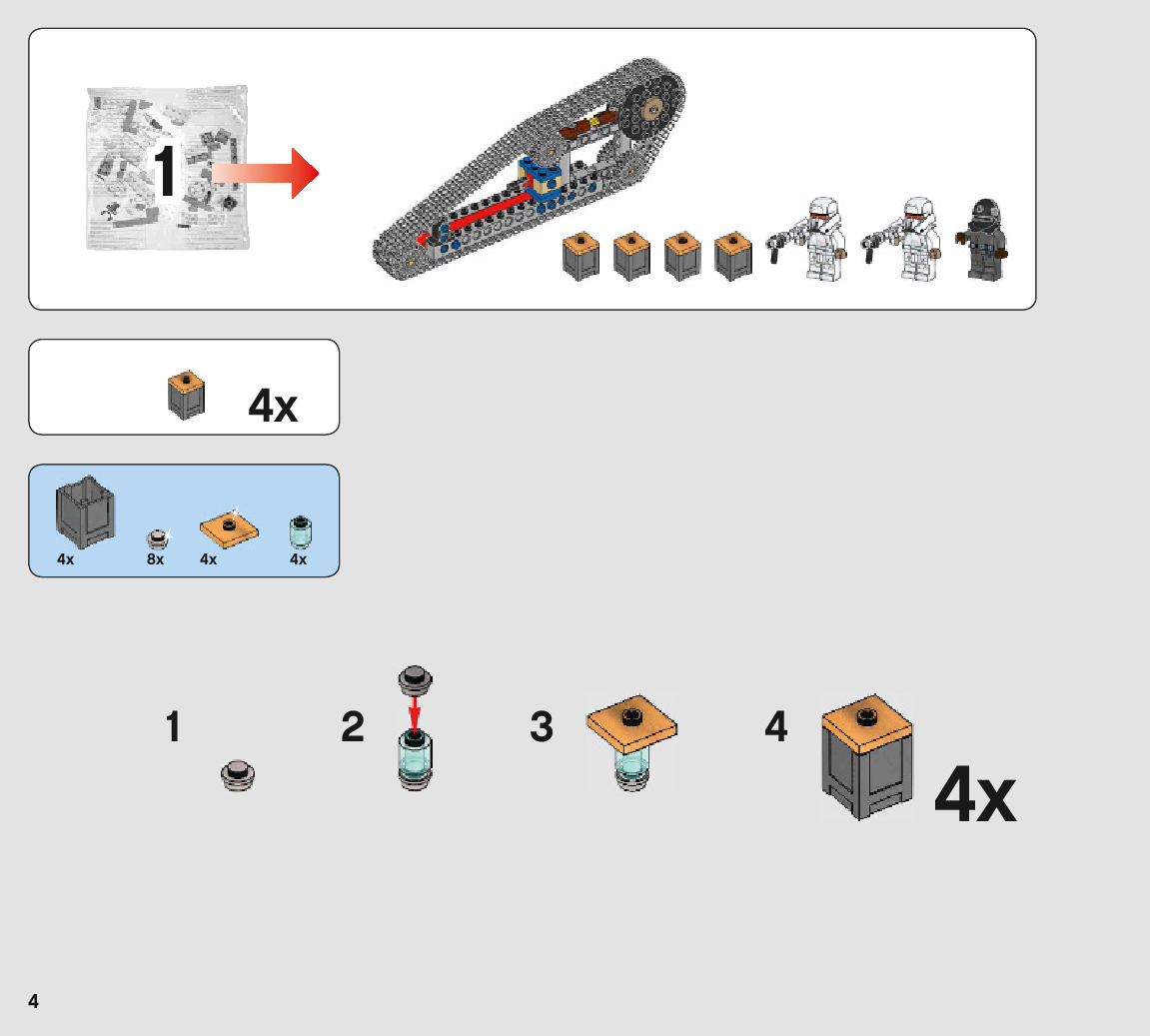 1

4x

4x
8x
4x
4x

1
2
3
4
4x

4