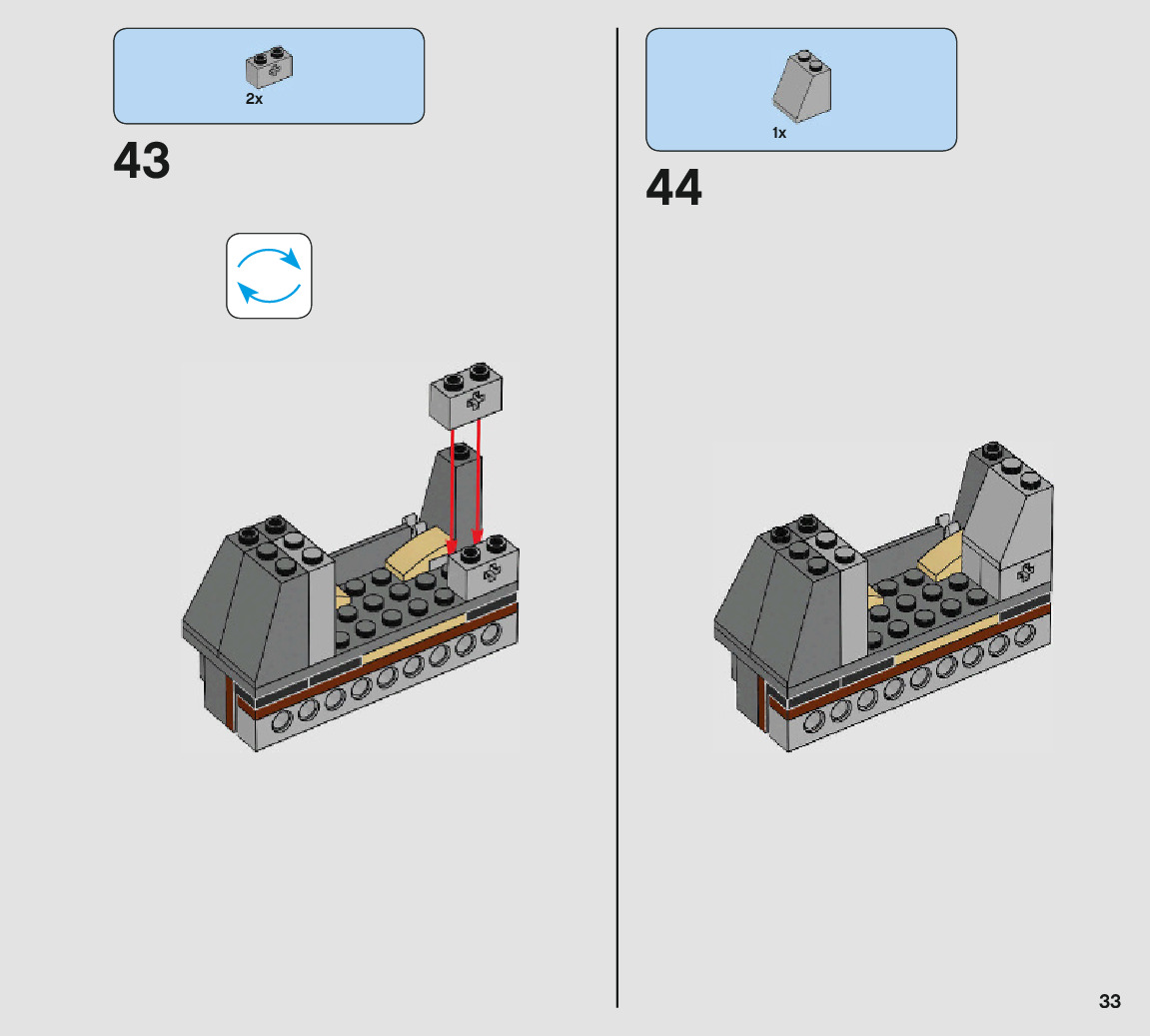 2x

43

1x

44

33