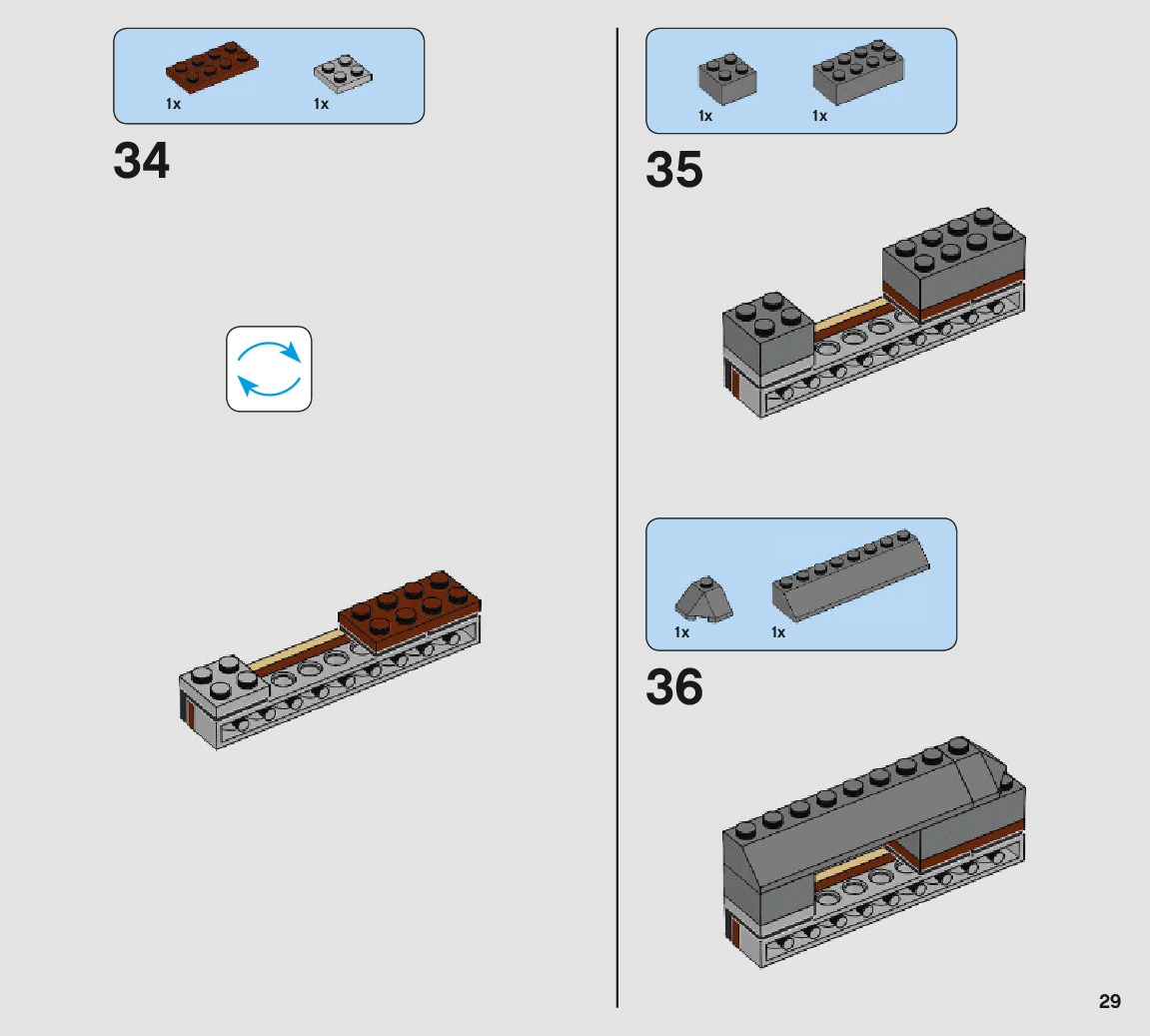 1x 1x

34

1x 1x

35

1x 1x

36

29