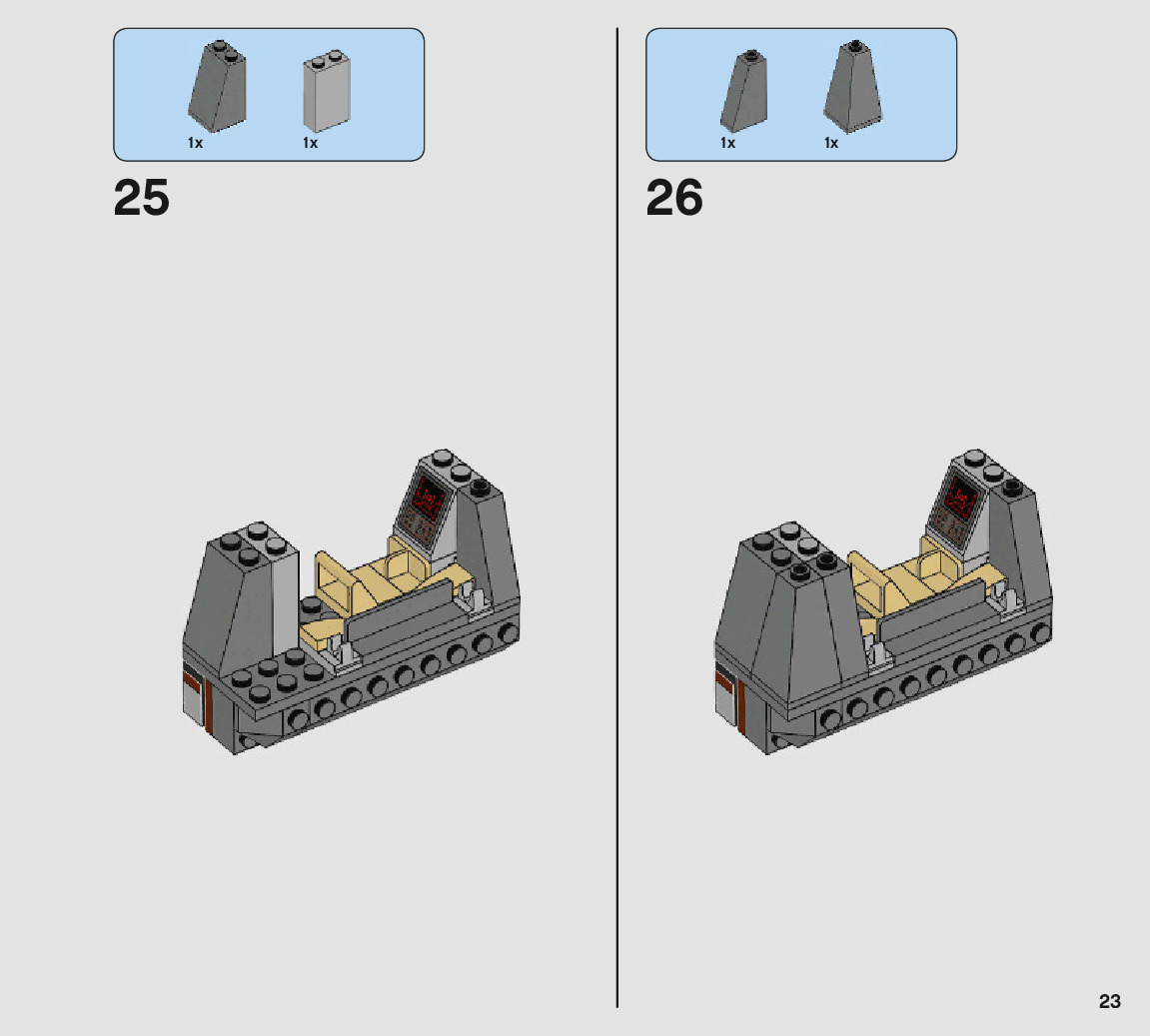 1x 1x

25

1x 1x

26

23