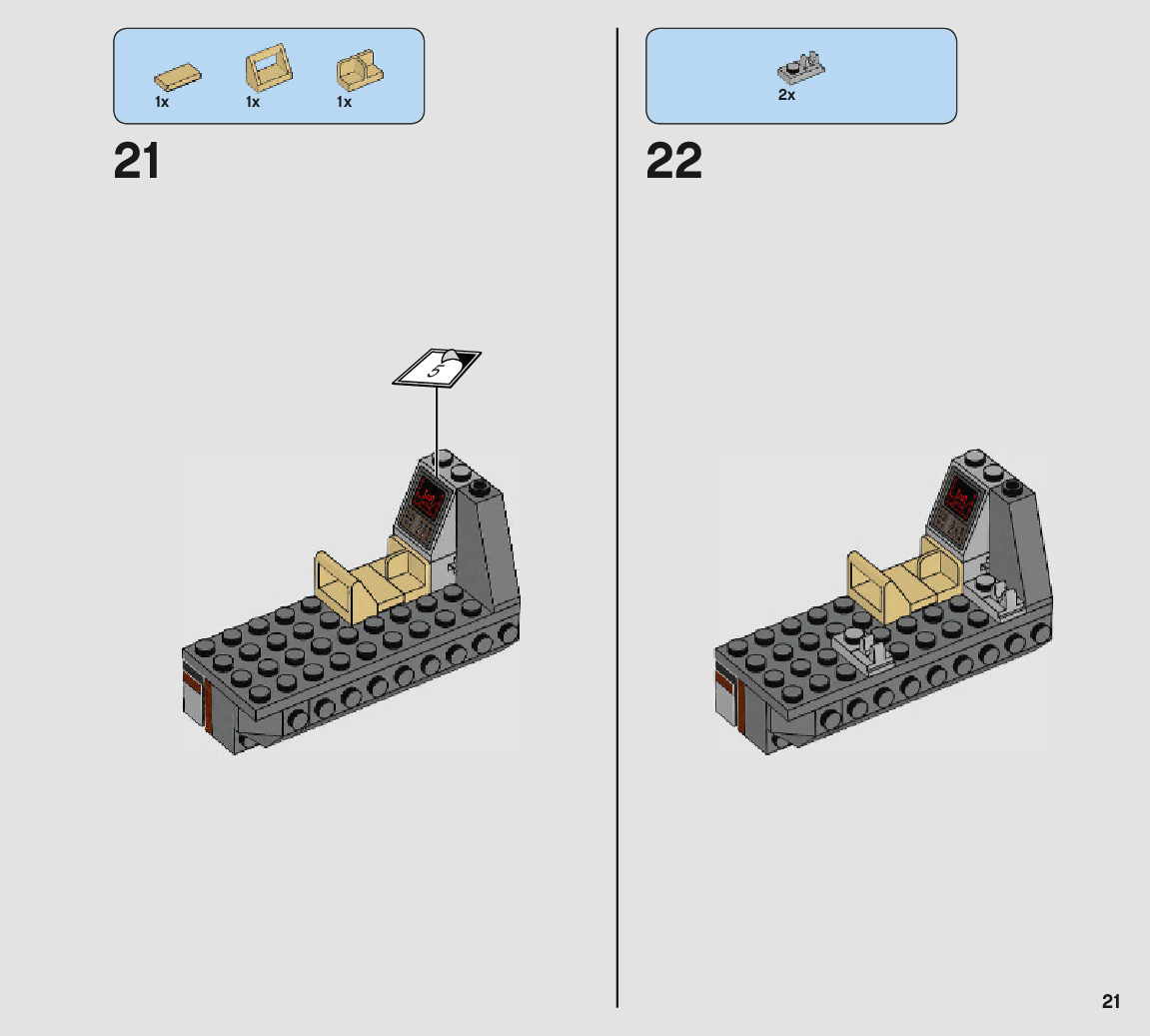 1x 1x 1x

21

5

2x

22

21