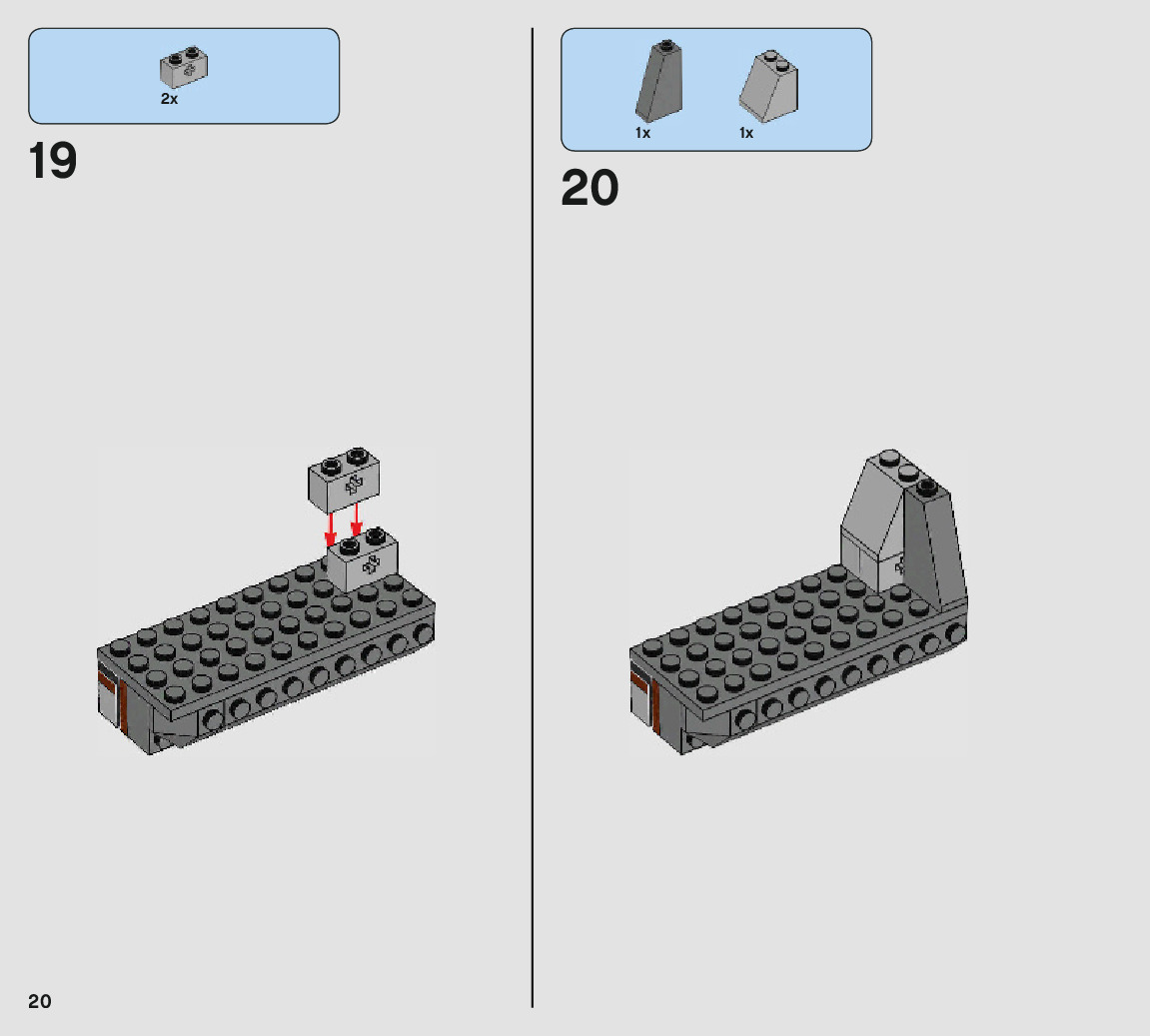 2x

19

1x 1x

20

20