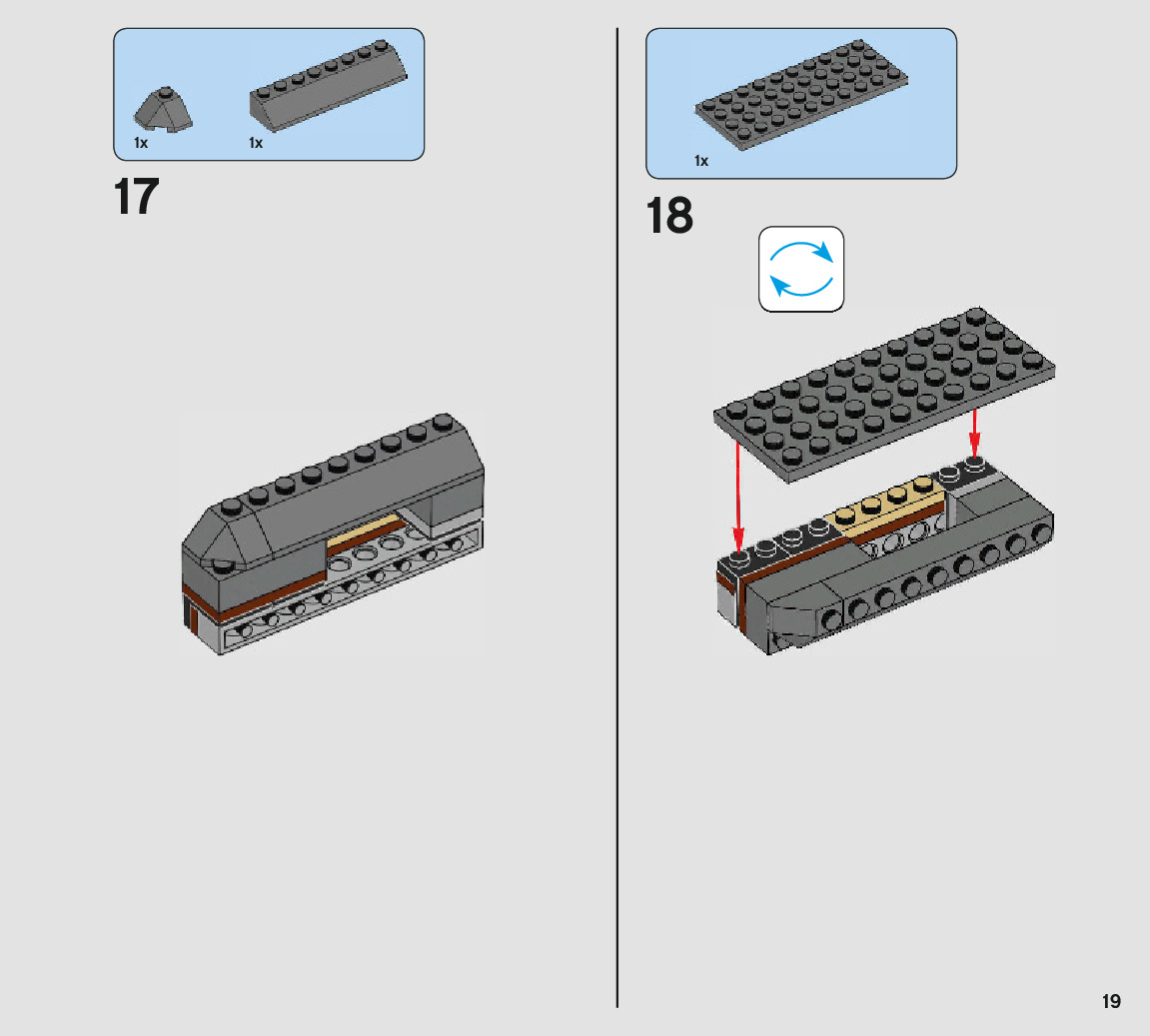 1x 1x

17

1x

18

19