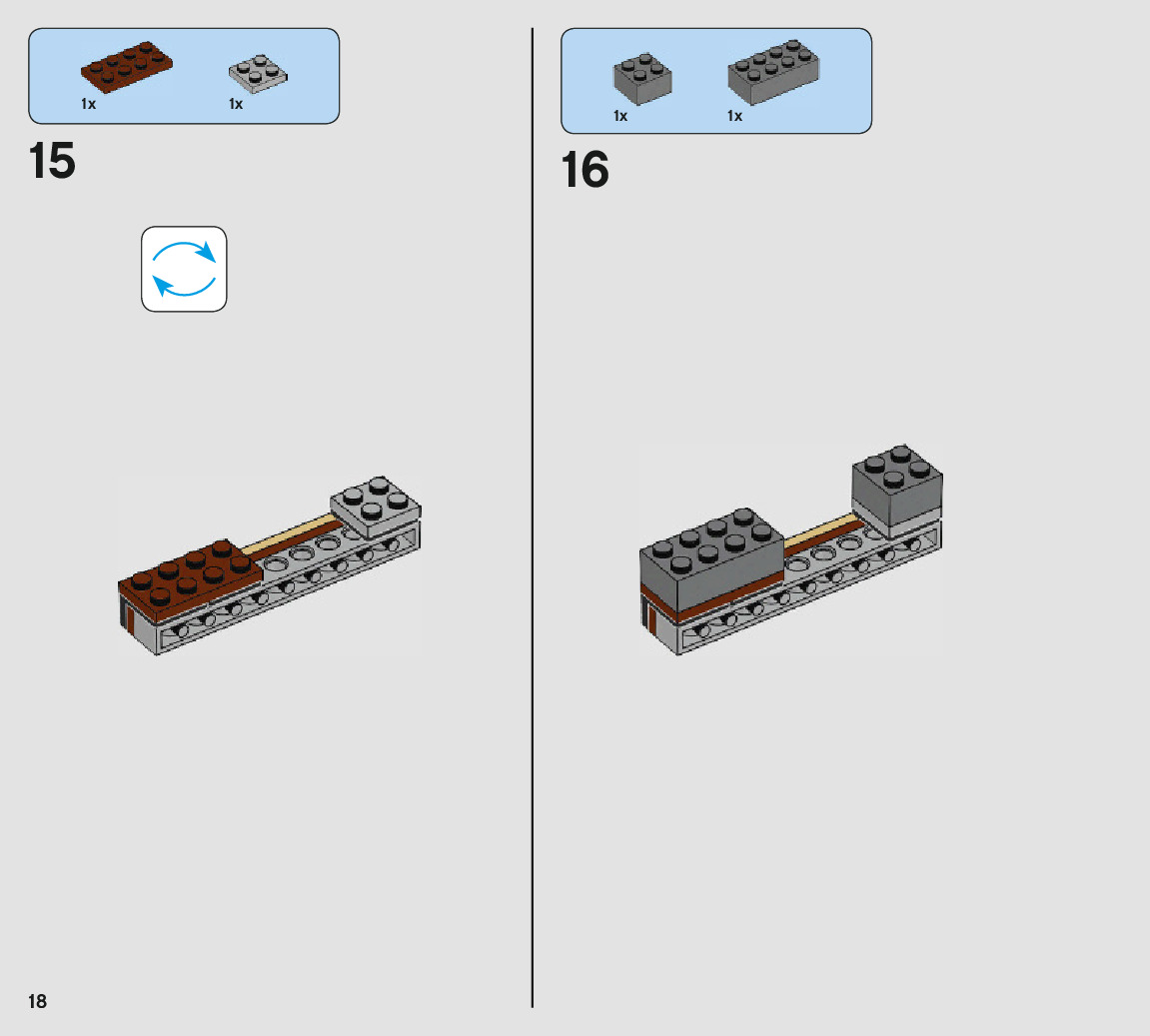 1x 1x

15

1x 1x

16

18