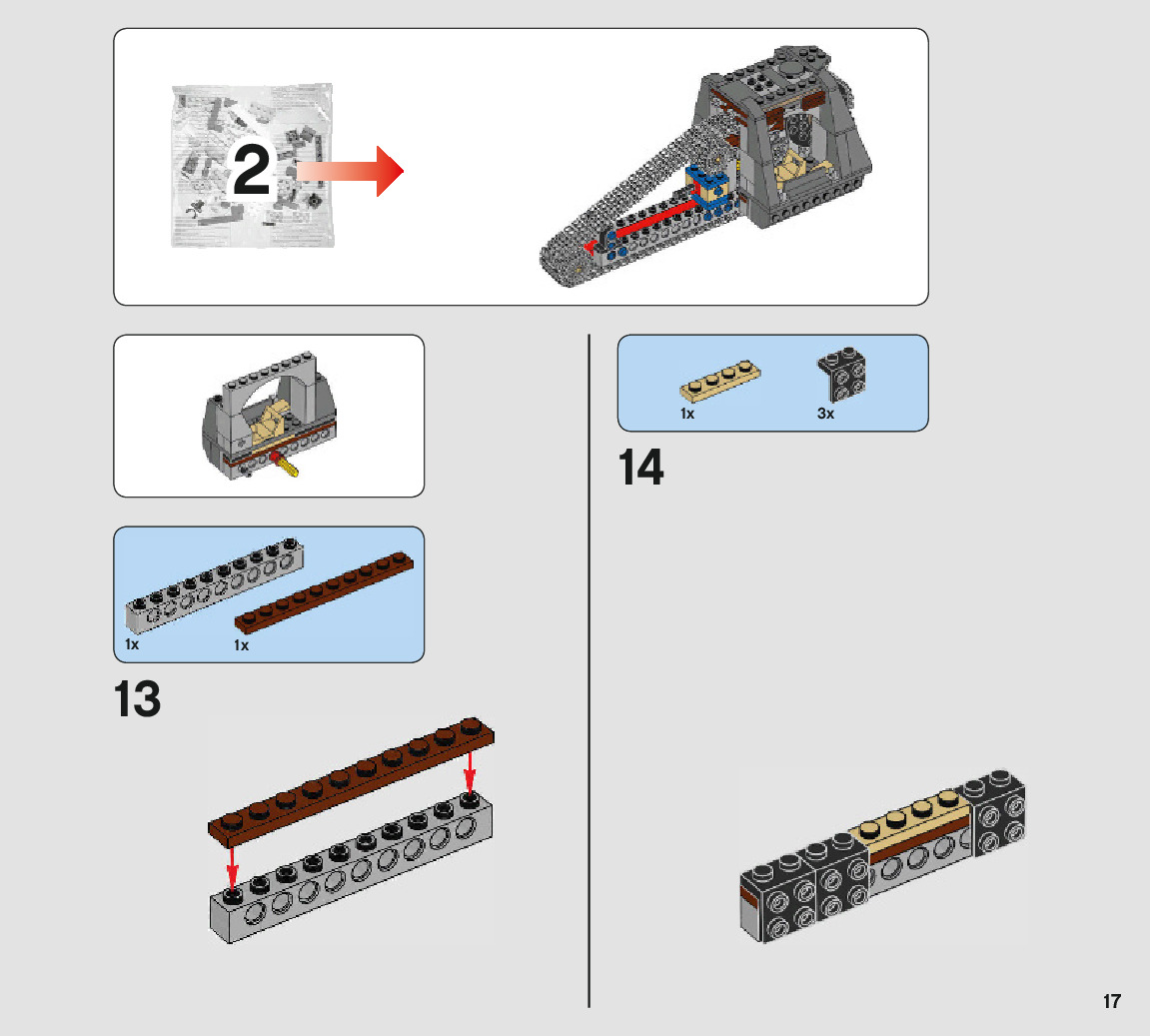 2

1x 1x

13

1x 3x

14

17