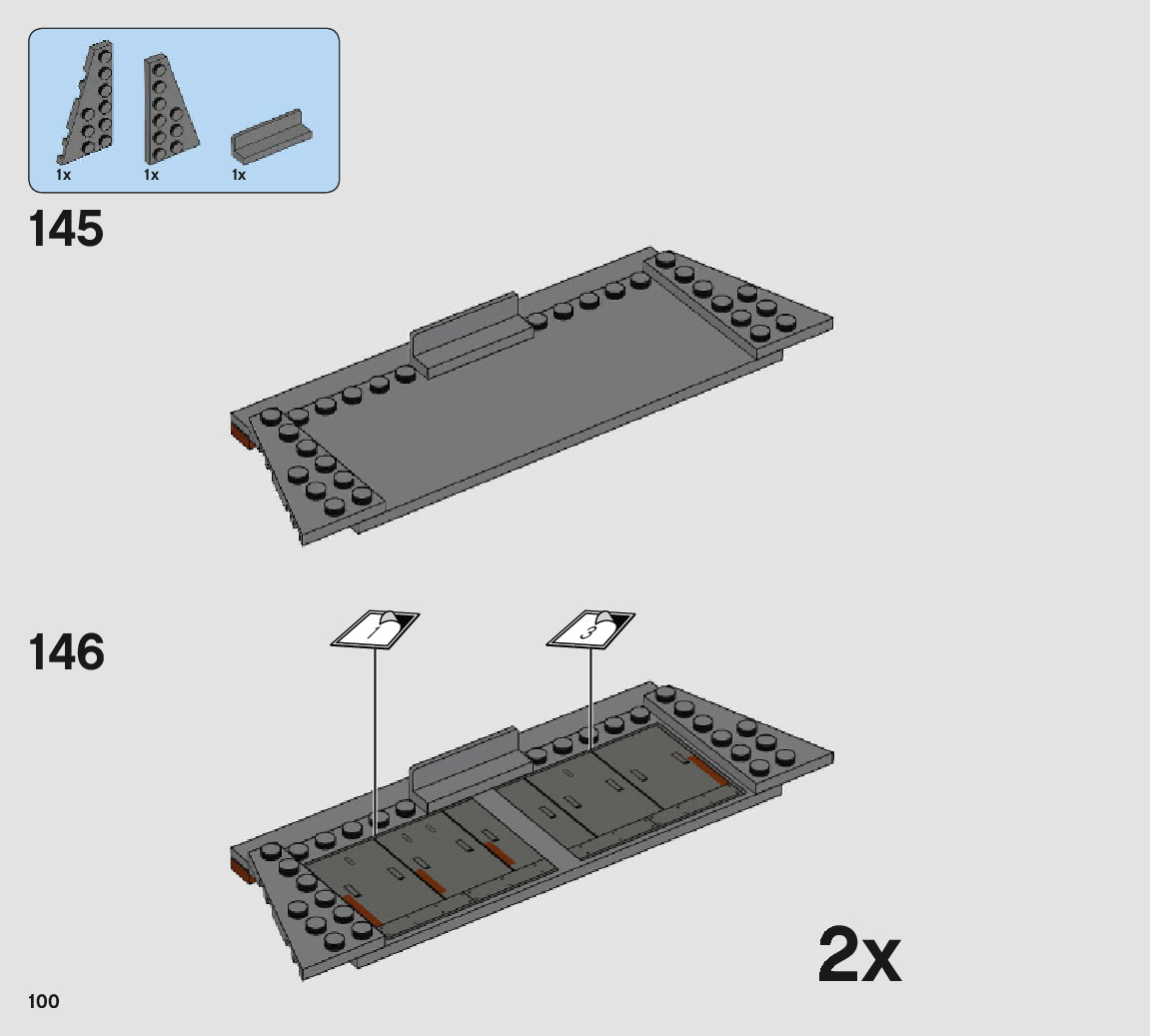 1x 1x 1x

145

146

1

3

2x

100