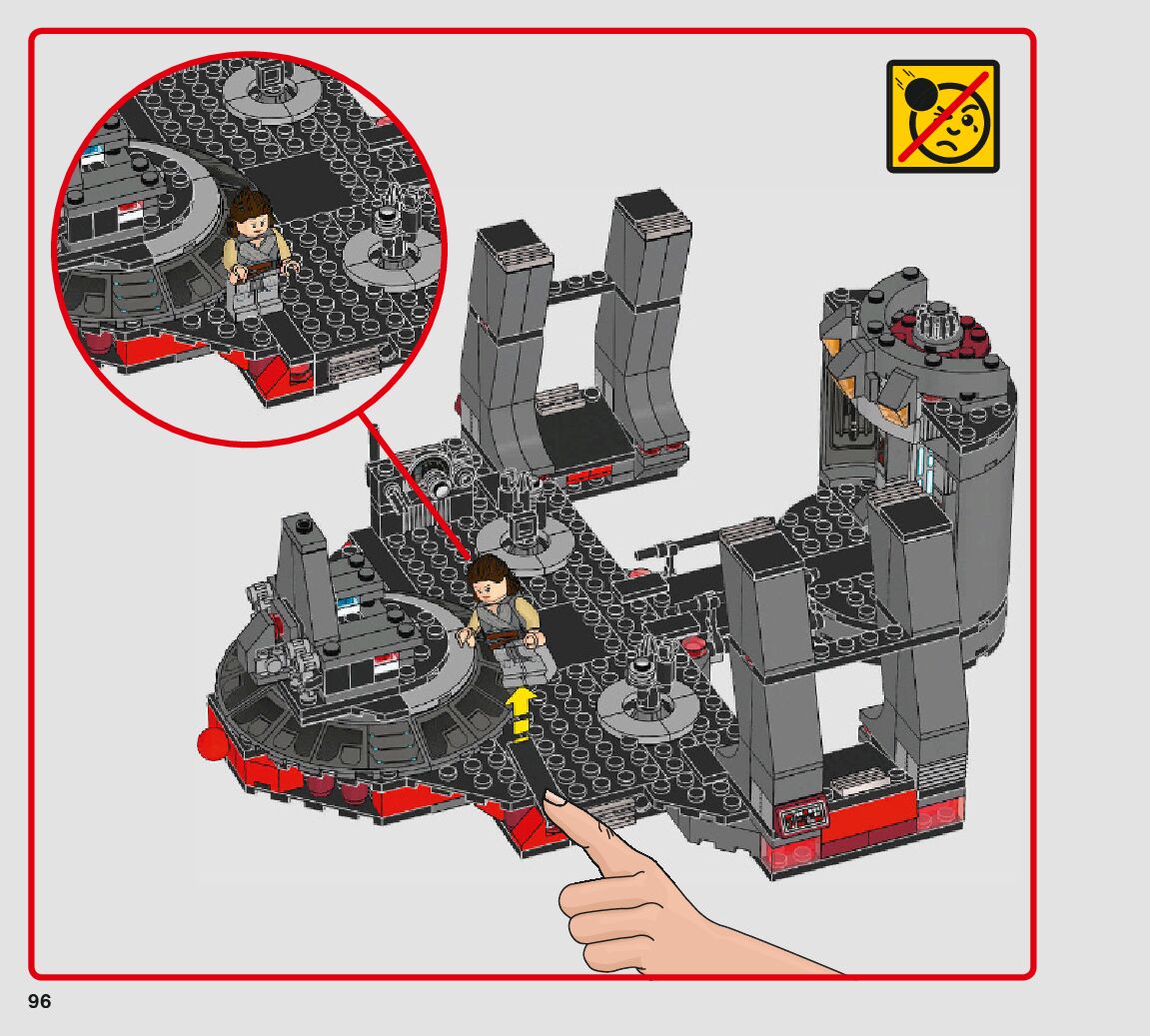 96