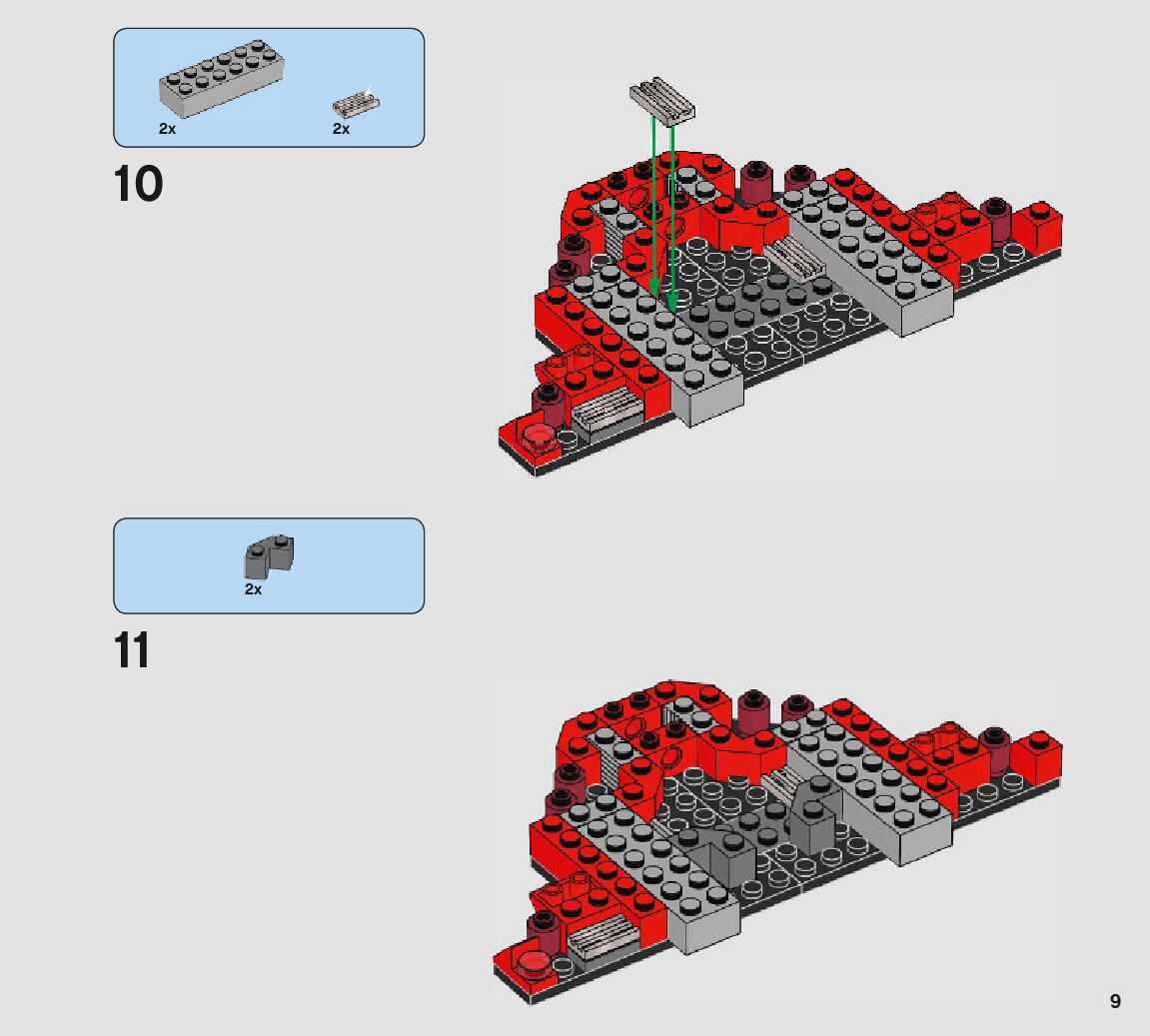 2x
2x

10

2x

11

9