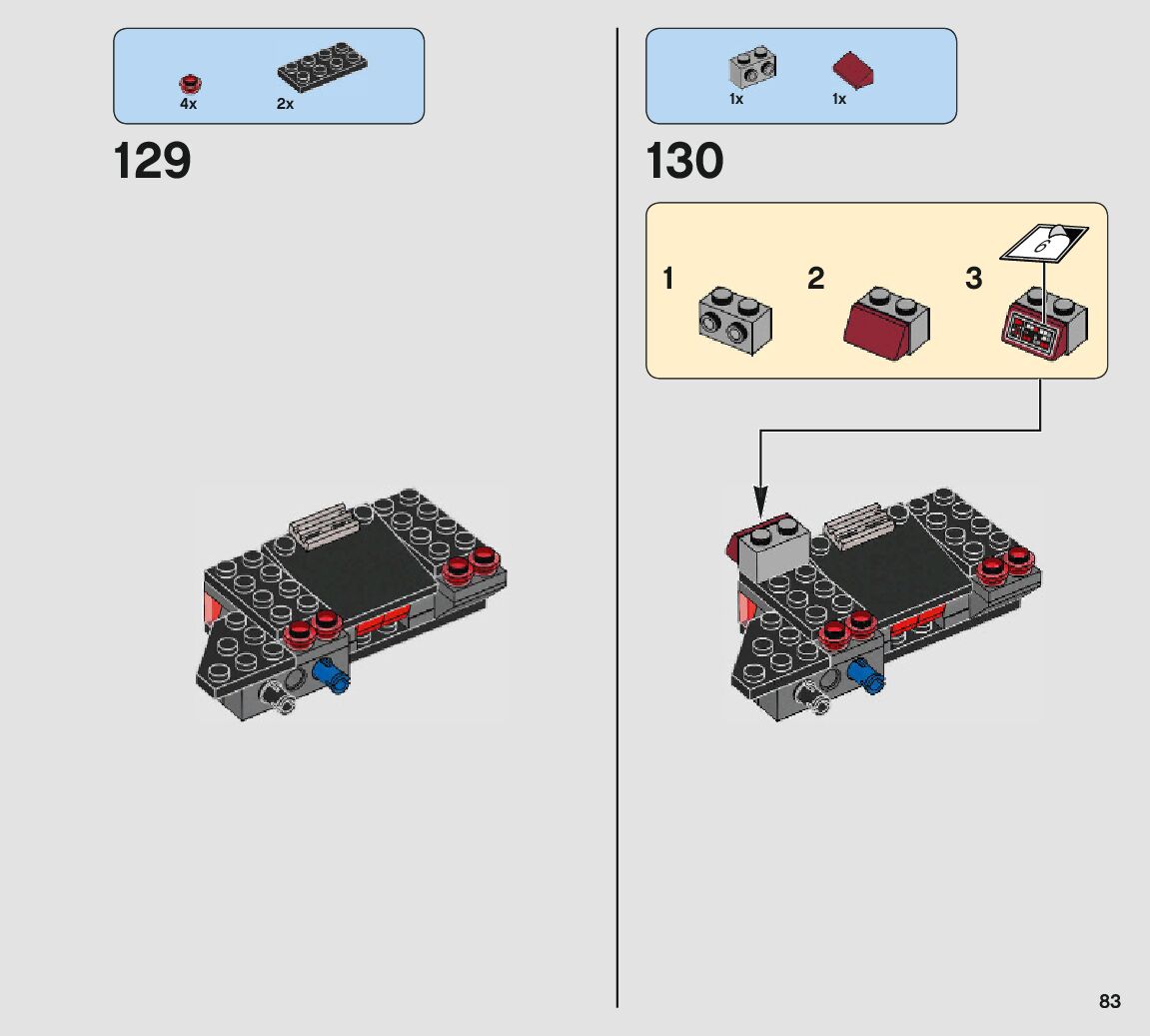 4x 2x

129

1x 1x

130

1

2

3

6

83