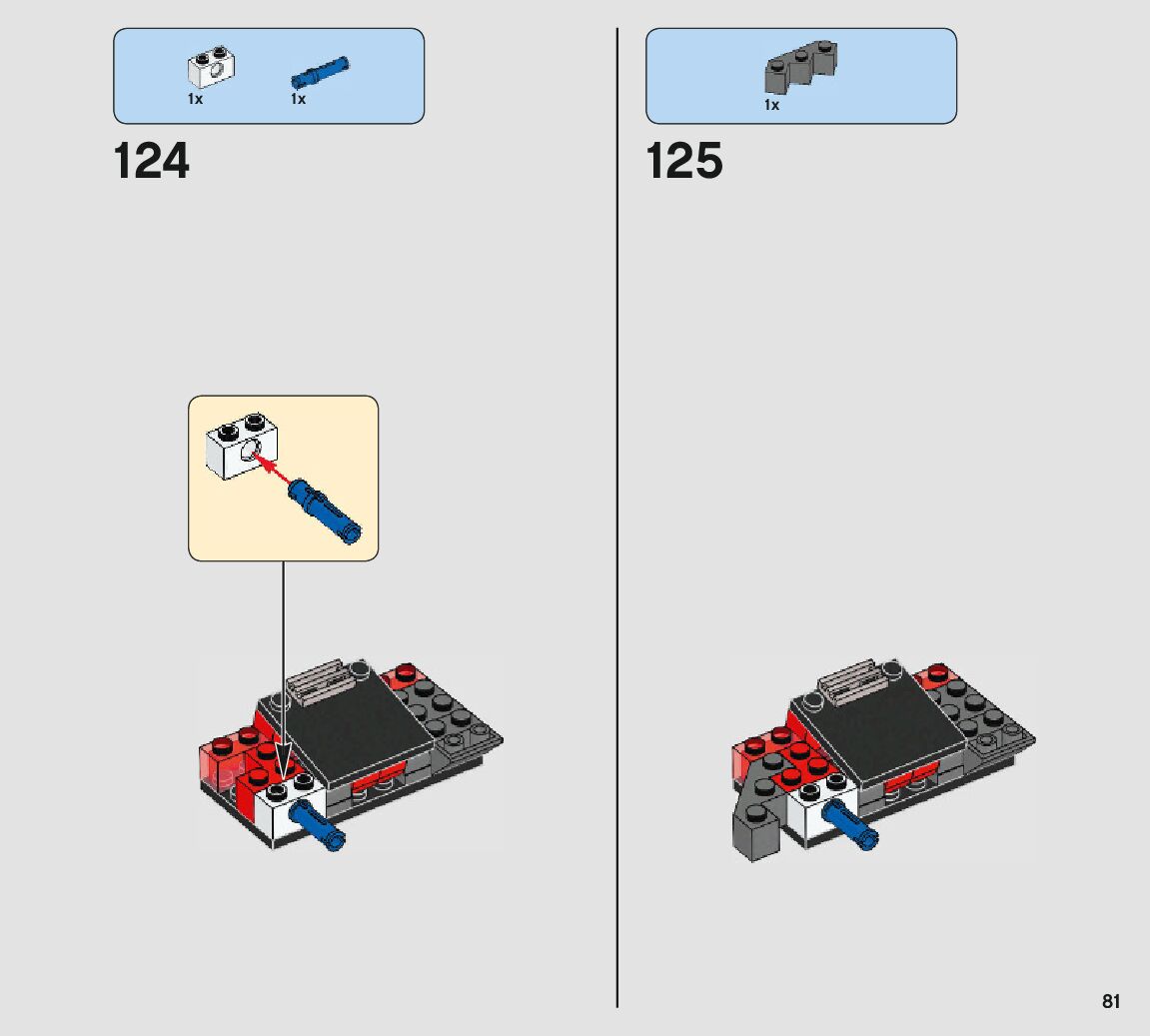 1x 1x

124

1x

125

81