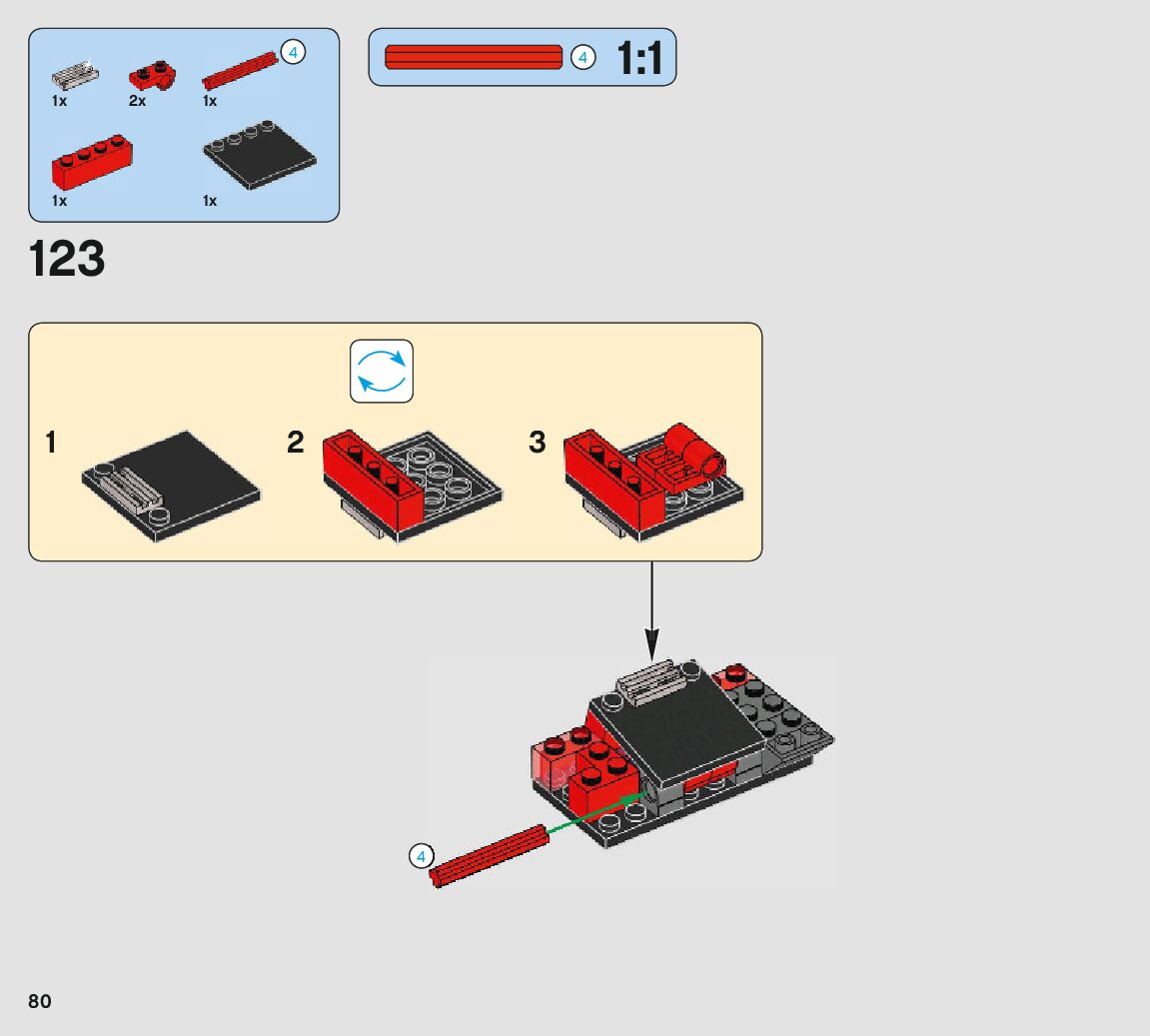 4
1x
2x
1x
1x
1x

4 1:1

123

1
2
3

4

80