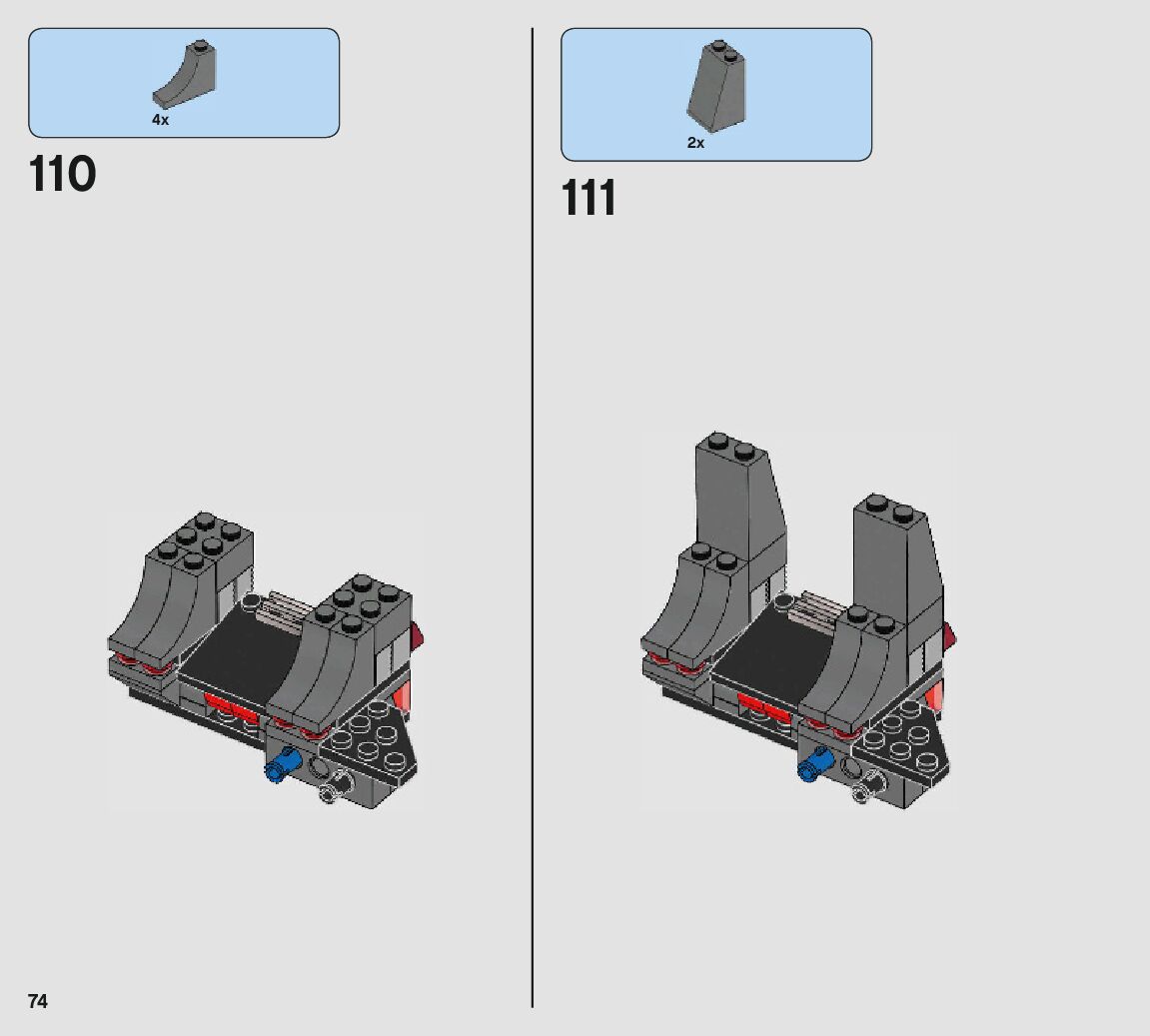 4x

110

2x

111

74