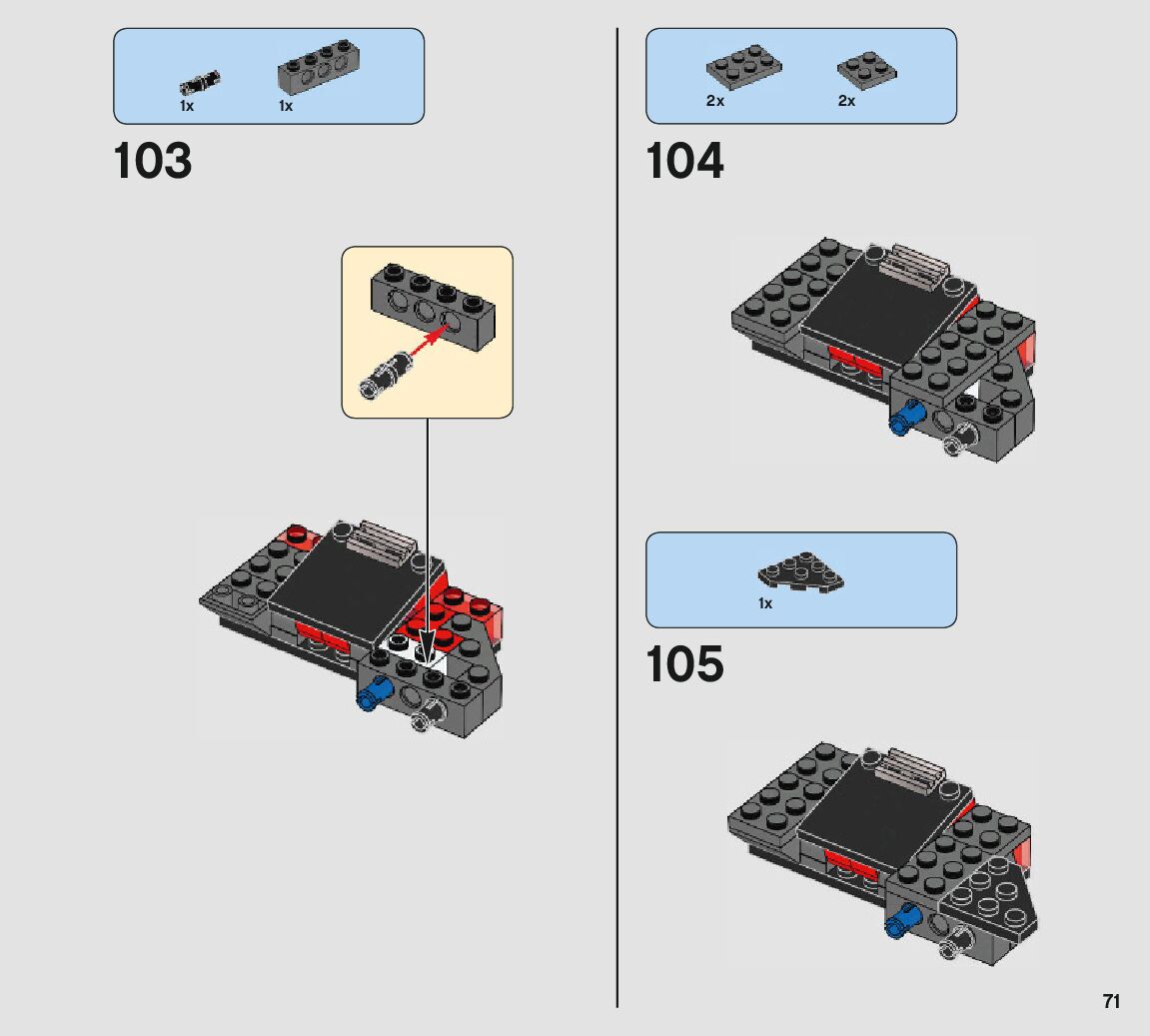 1x 1x

103

2x 2x

104

1x

105

71