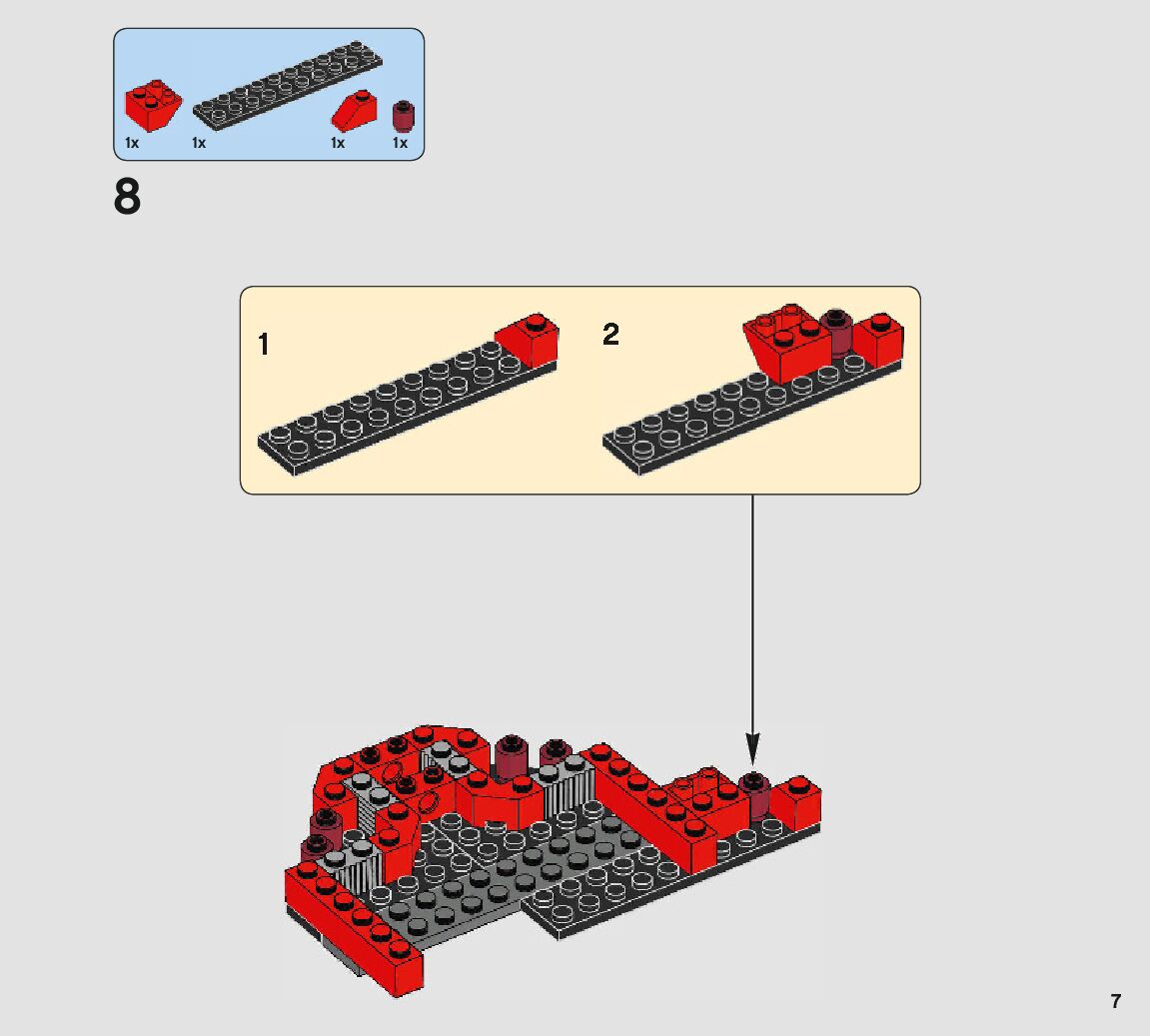 1x 1x 1x 1x

8

1

2

7