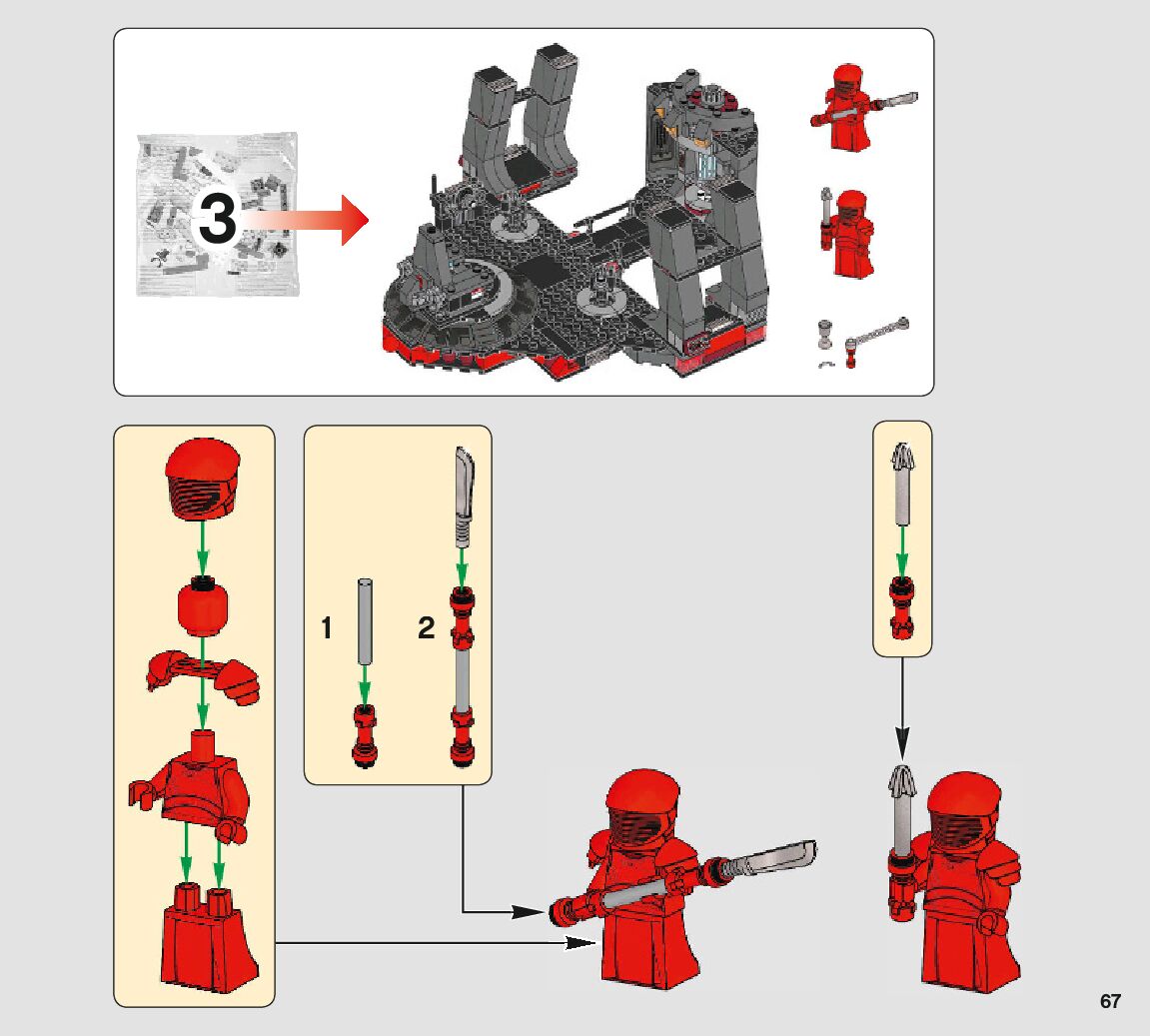 3

1

2

67