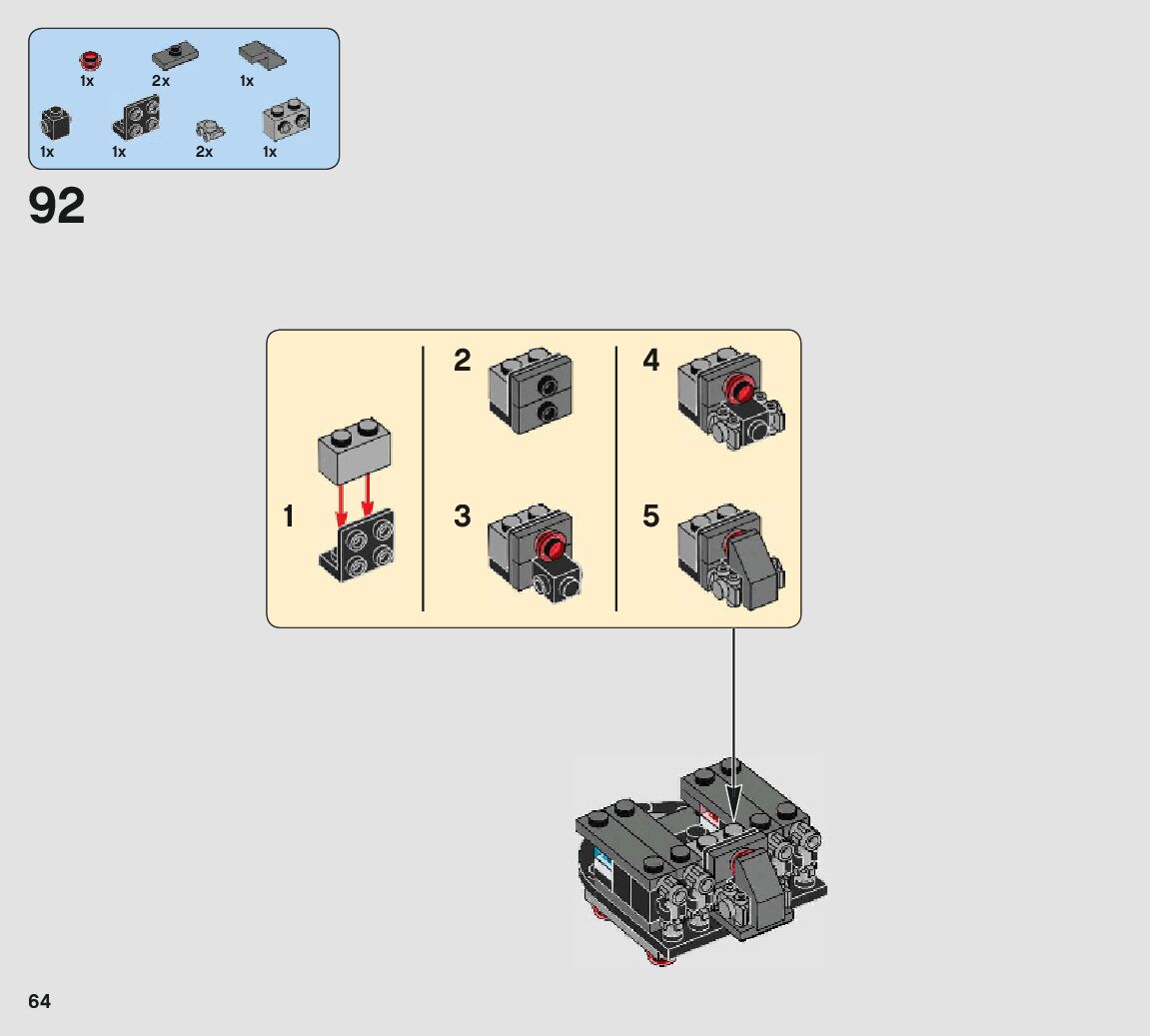 1x 2x 1x
1x 1x 2x 1x

92

1
2
3
4
5

64