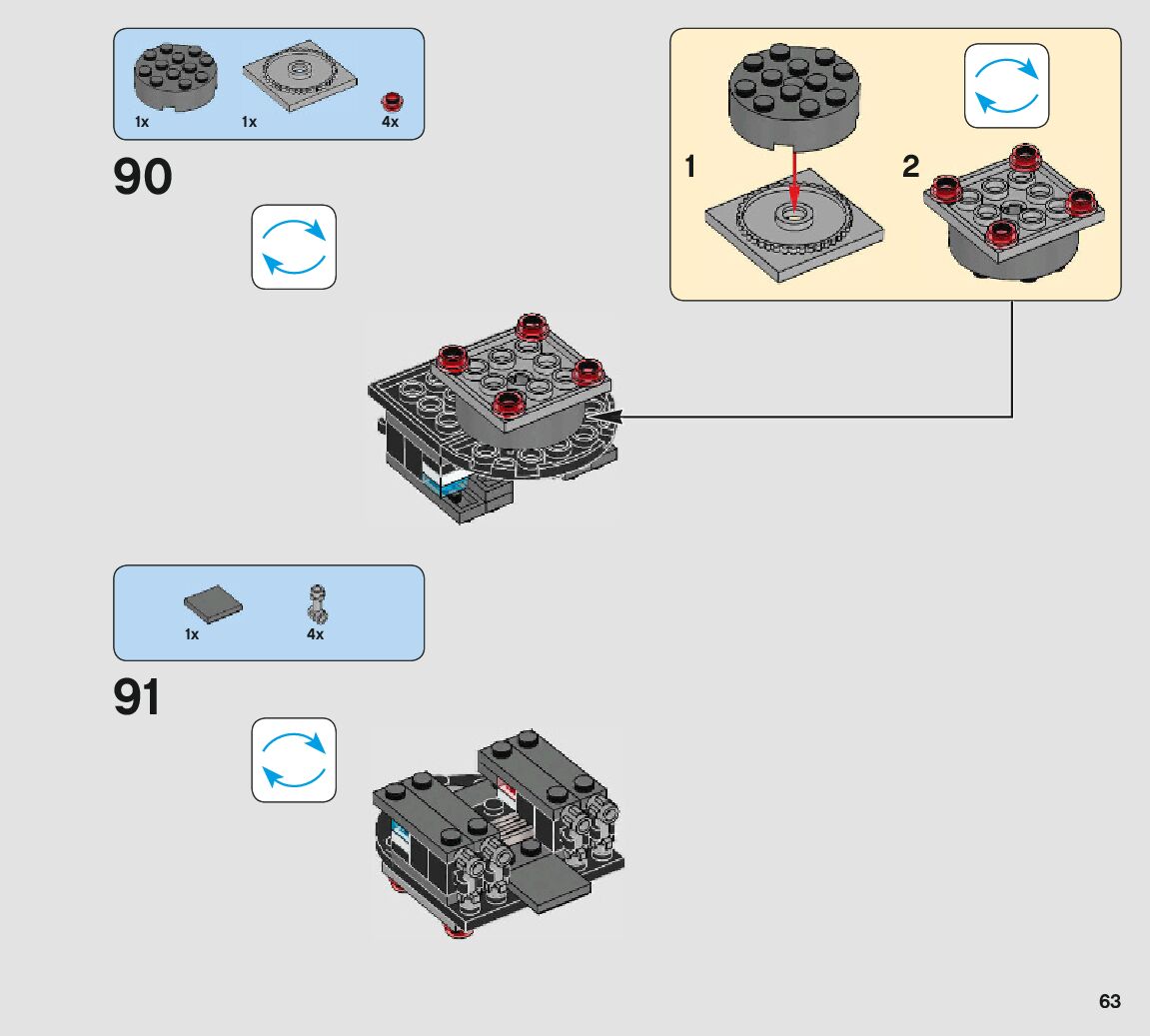 1x 1x 4x

90

1

2

1x 4x

91

63