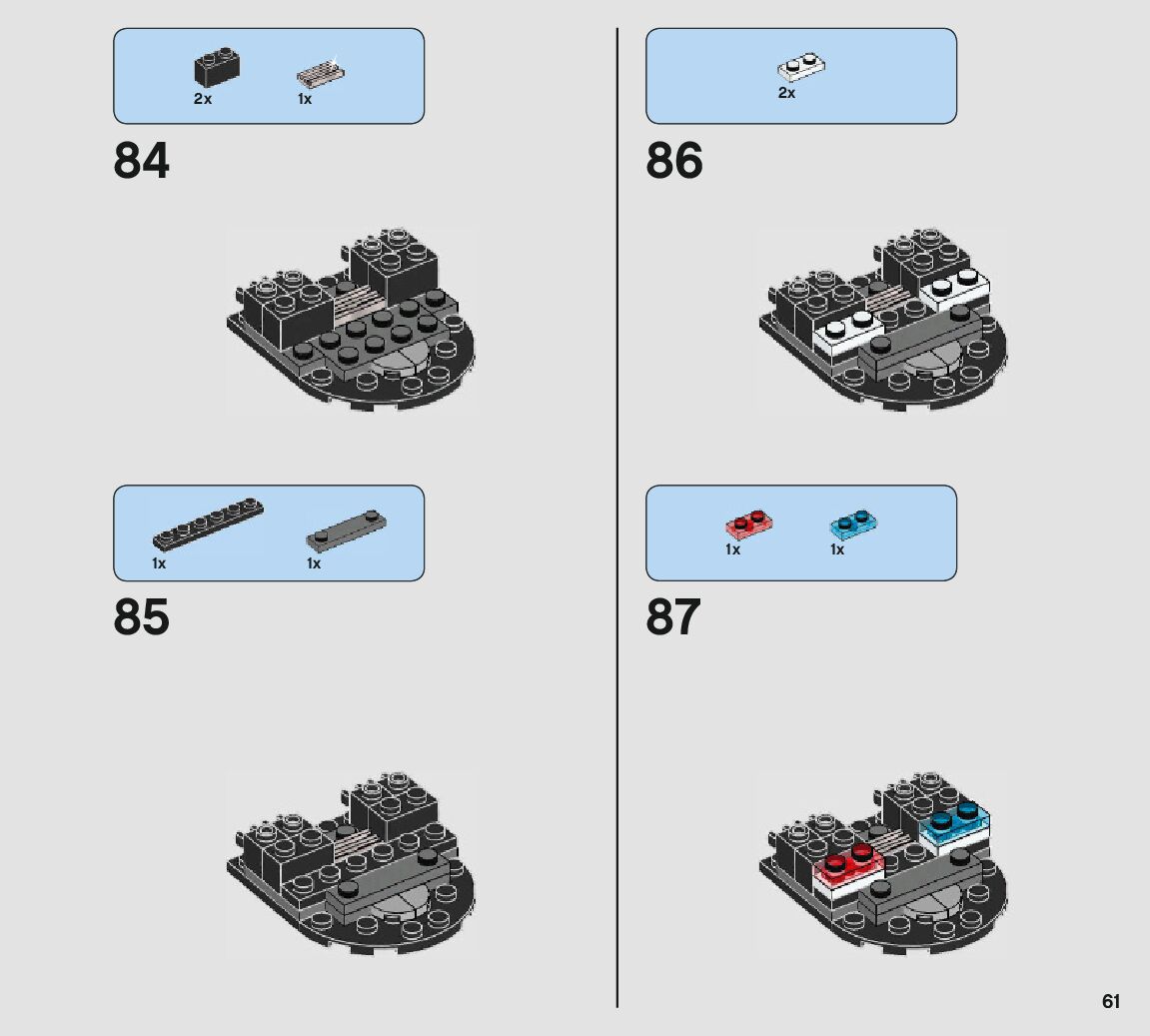 2x 1x

84

1x 1x

85

2x

86

1x 1x

87

61