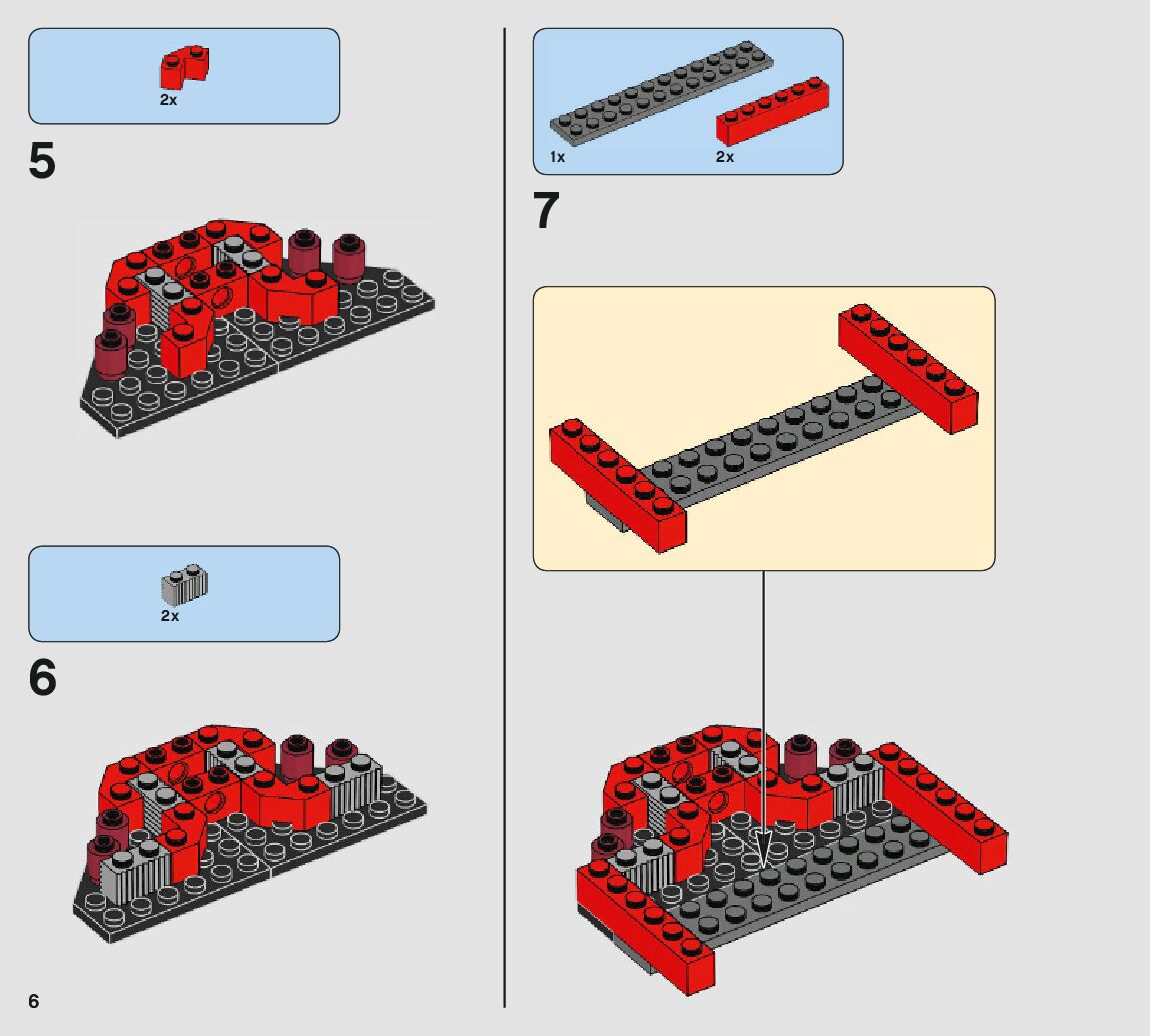 2x

5

2x

6

6

1x

2x

7