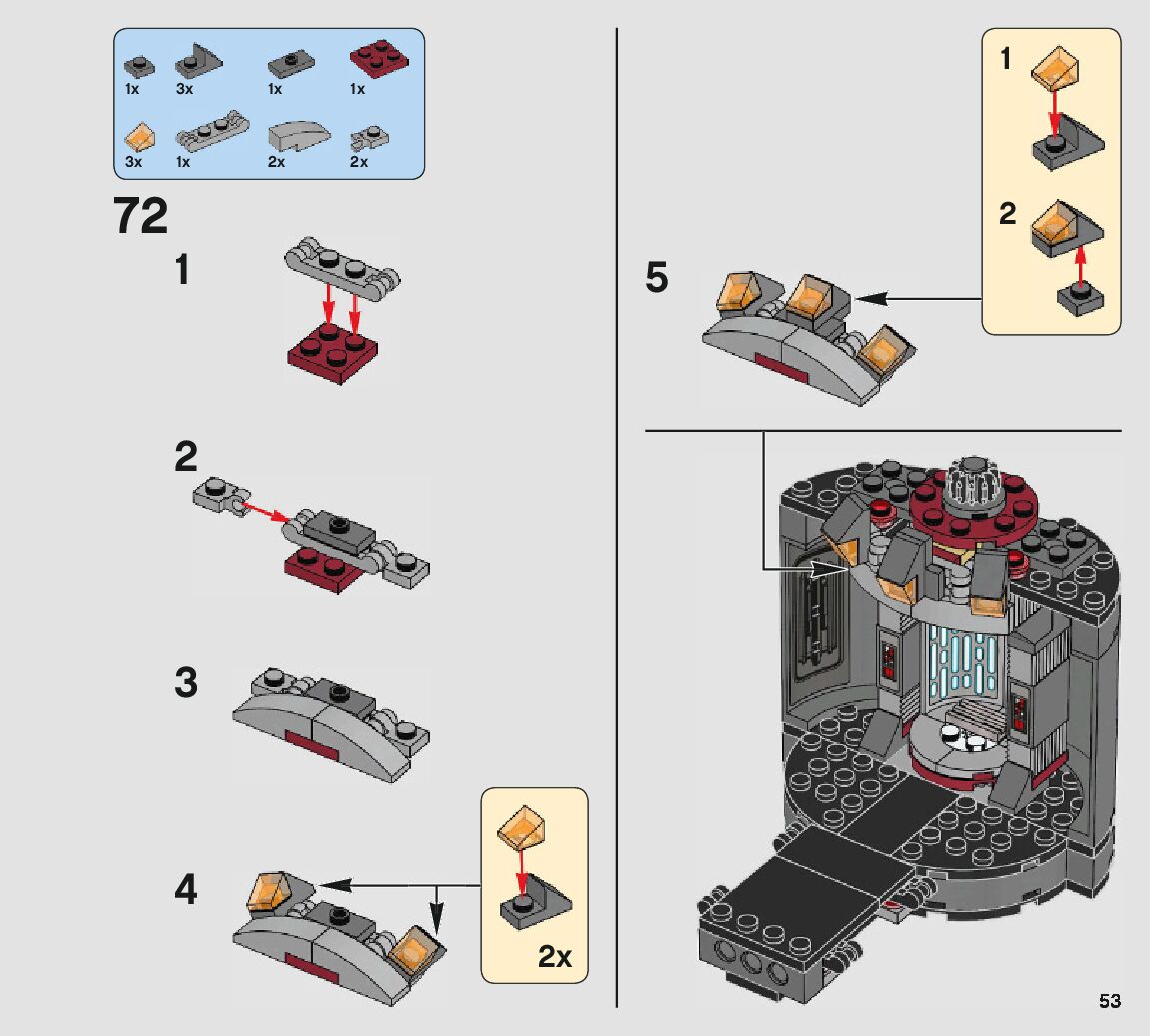 1x 3x 1x 1x
3x 1x 2x 2x

72

1

2

3

4

2x

5

1

2

53