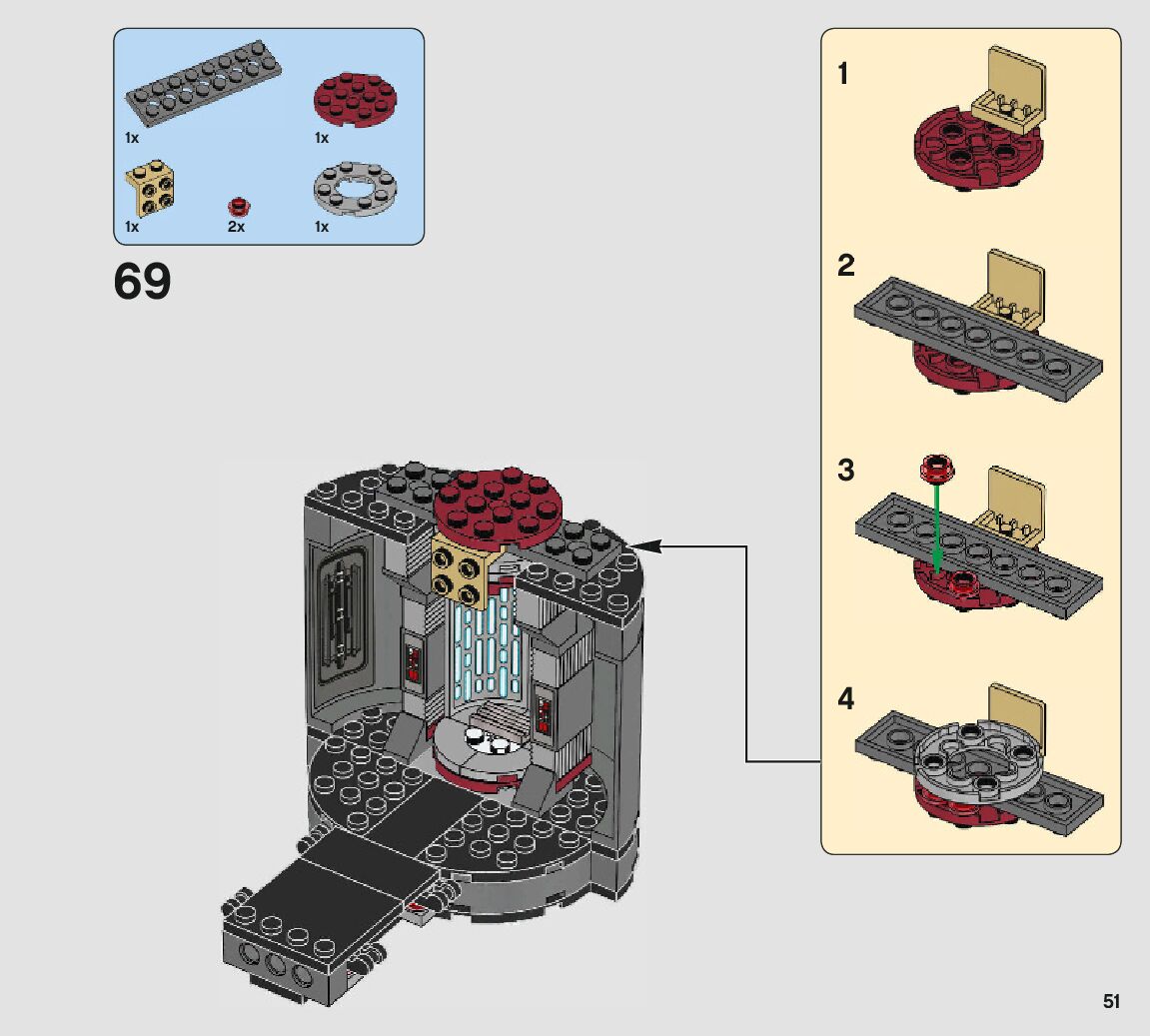 1x
1x
1x
2x
1x

69

1

2

3

4

51