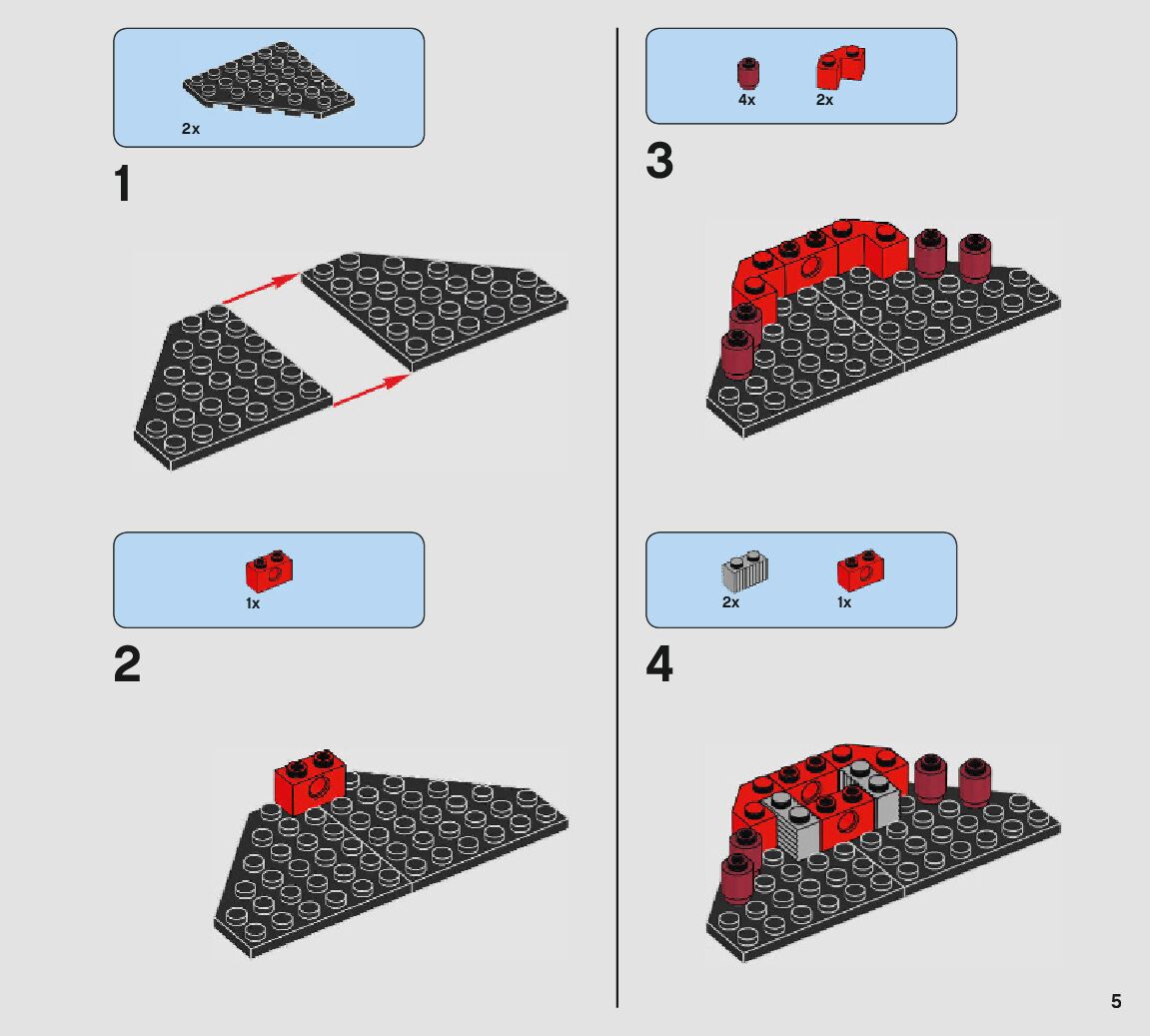 2x

1

1x

2

4x 2x

3

2x 1x

4

5