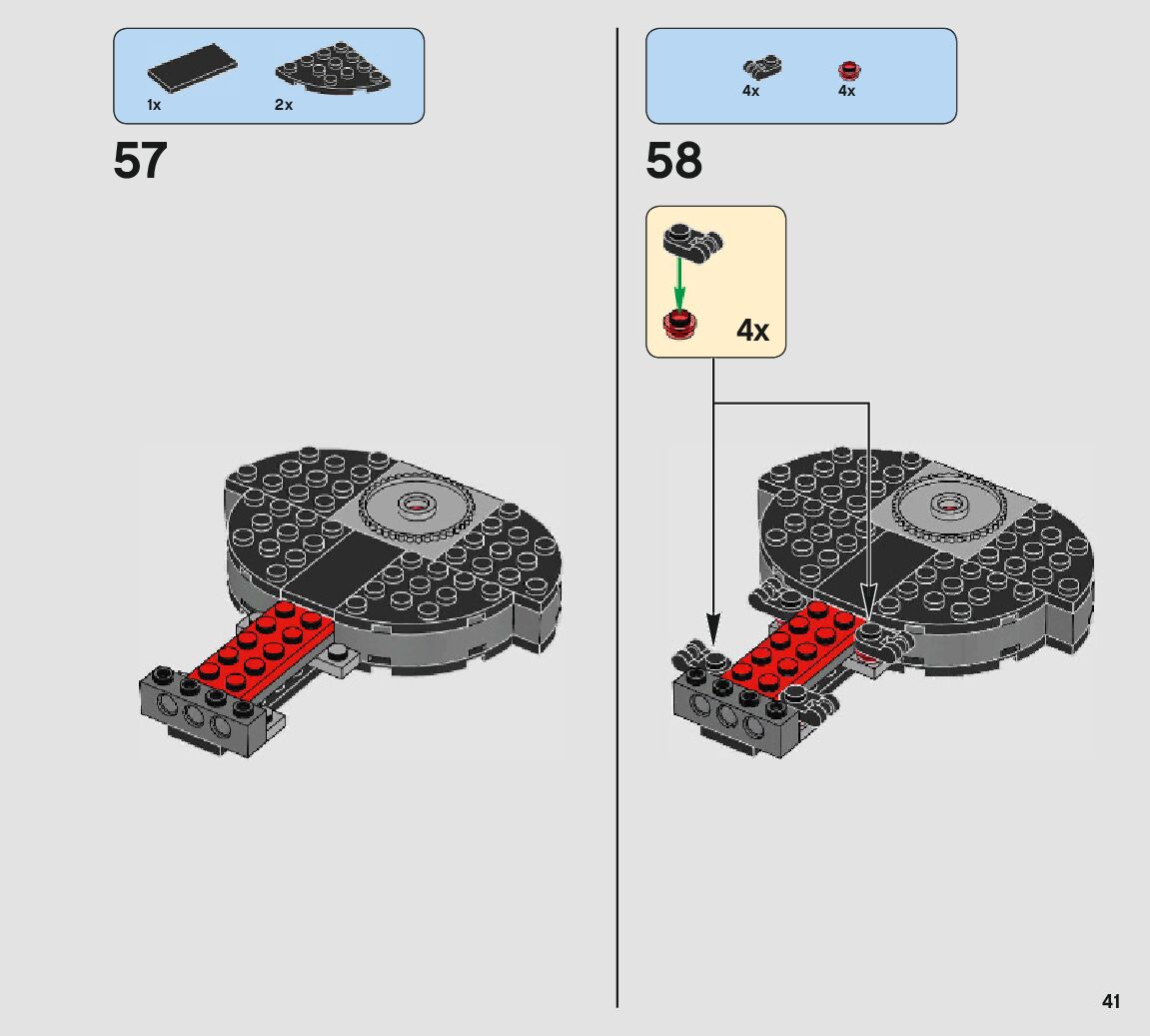 1x 2x

57

4x 4x

58

4x

41