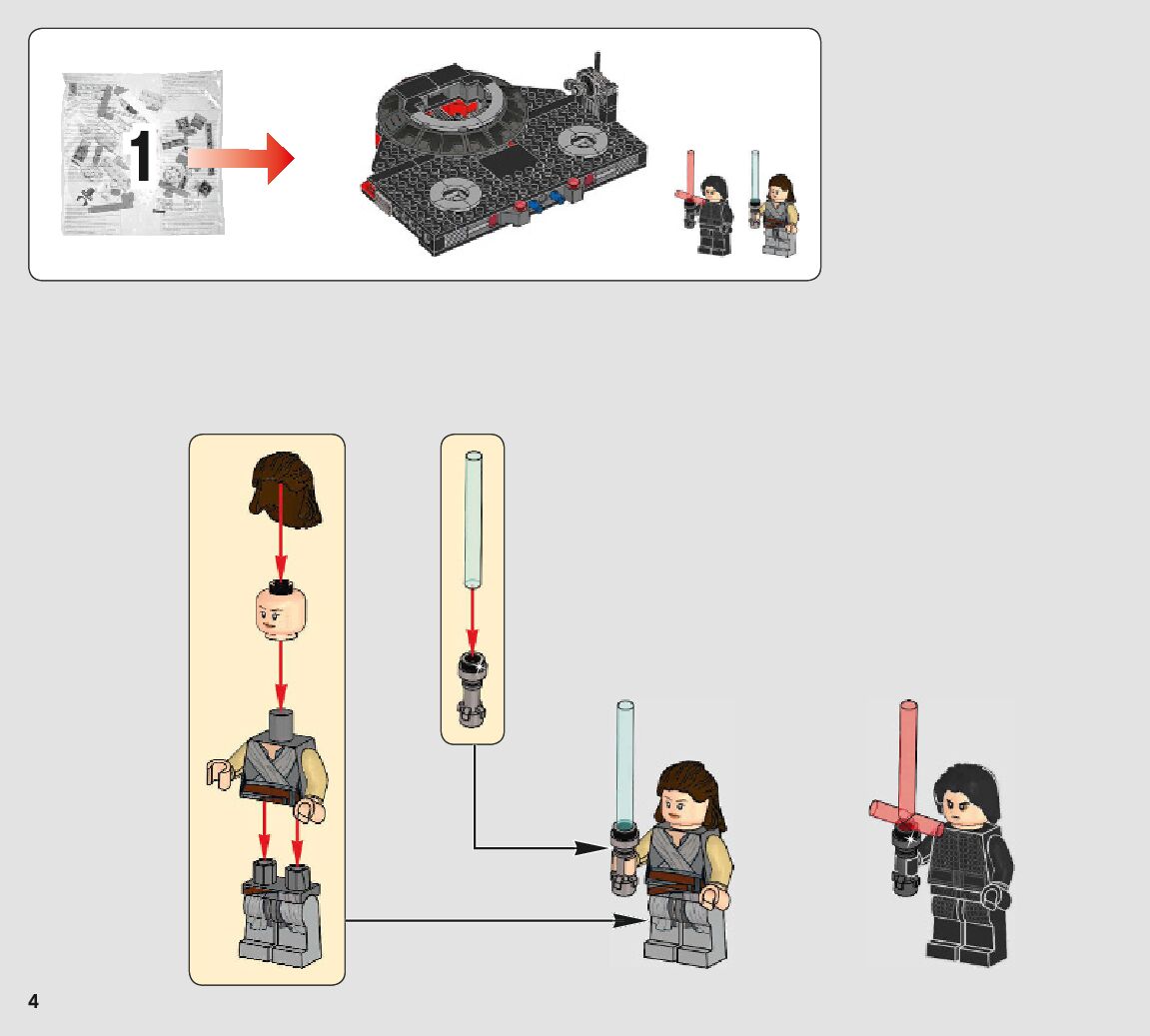 1

4