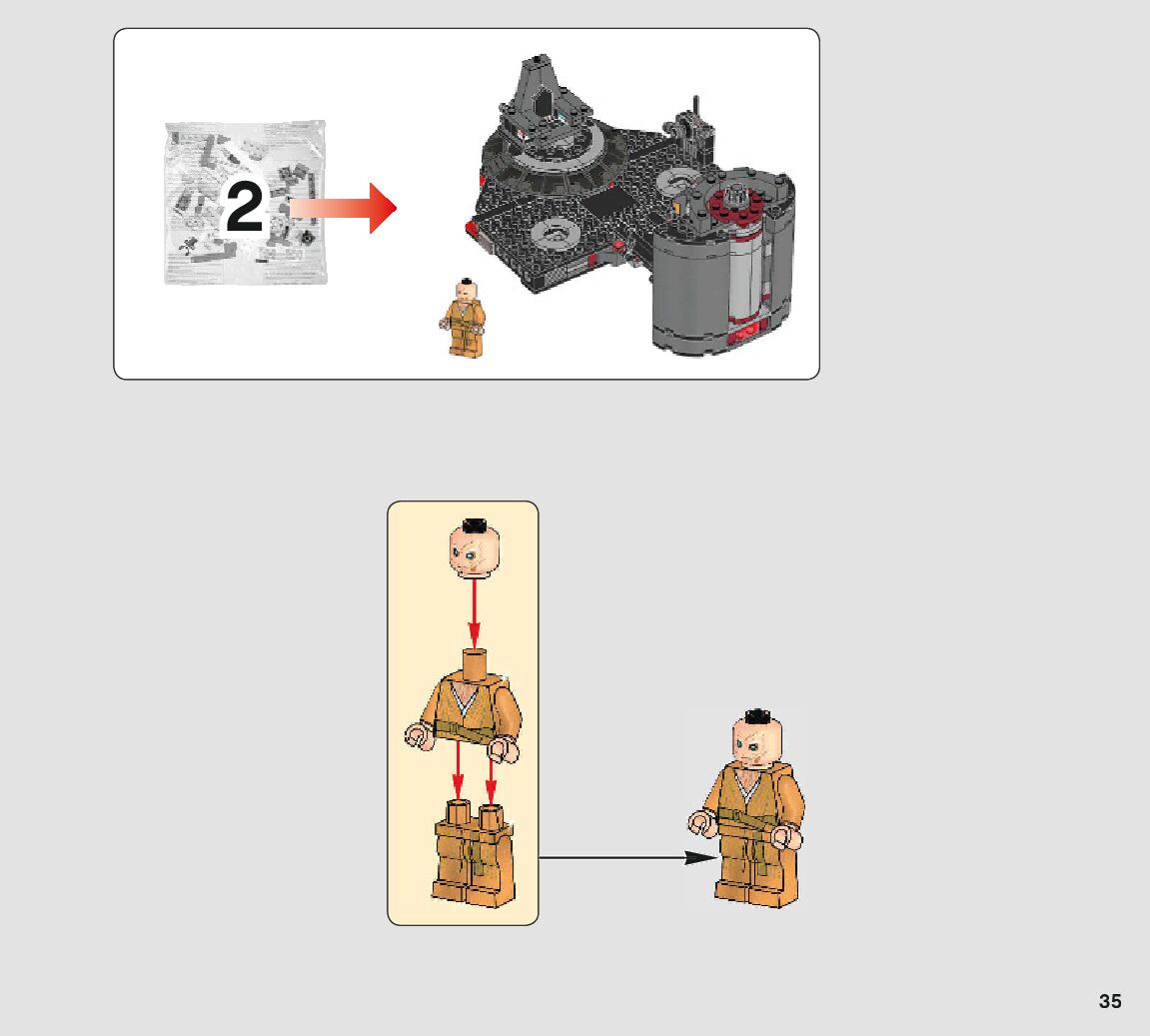 2

35