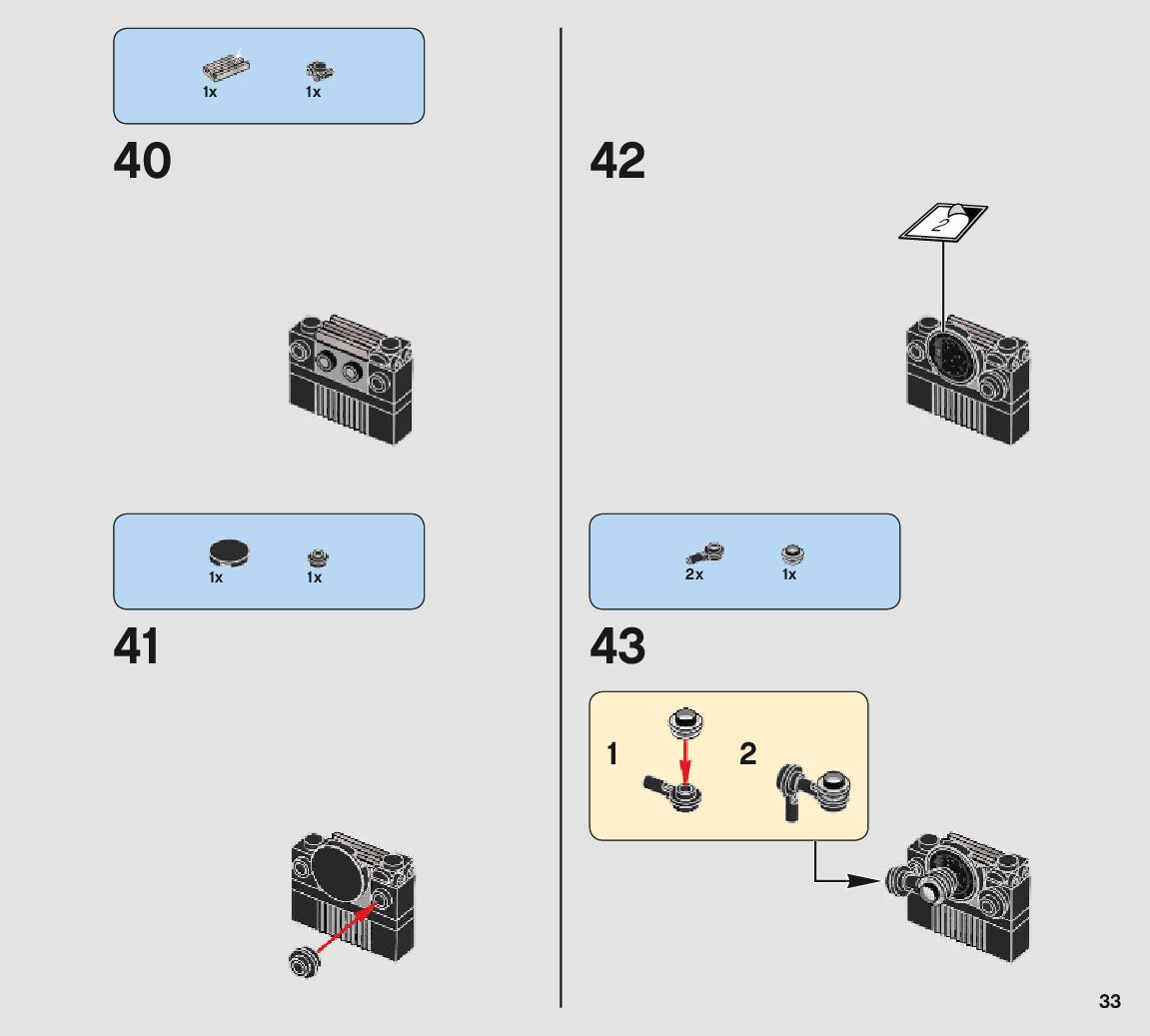 1x 1x

40

1x 1x

41

42

2

2x 1x

43

1

2

33