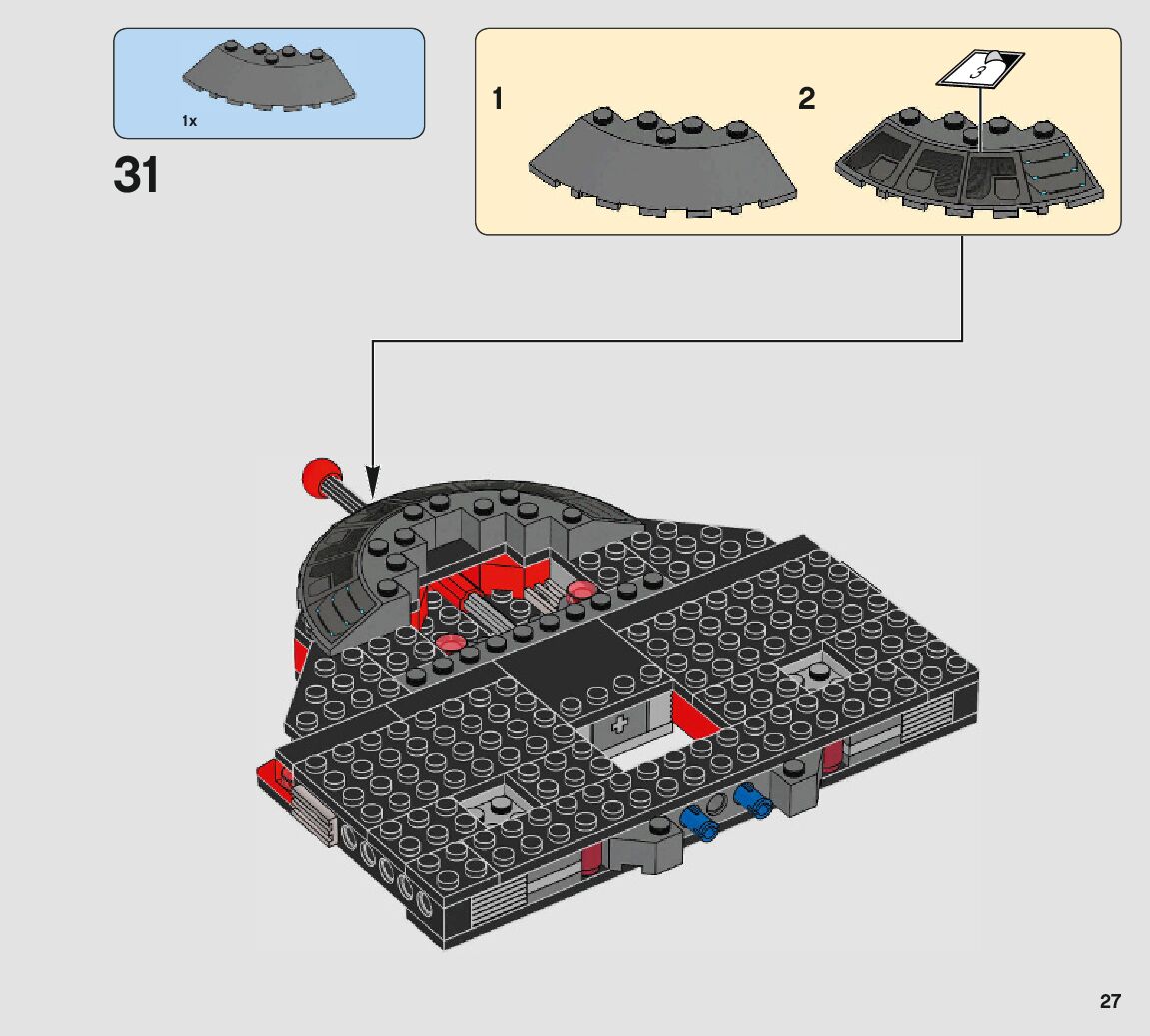 1x

31

1

2

3

27