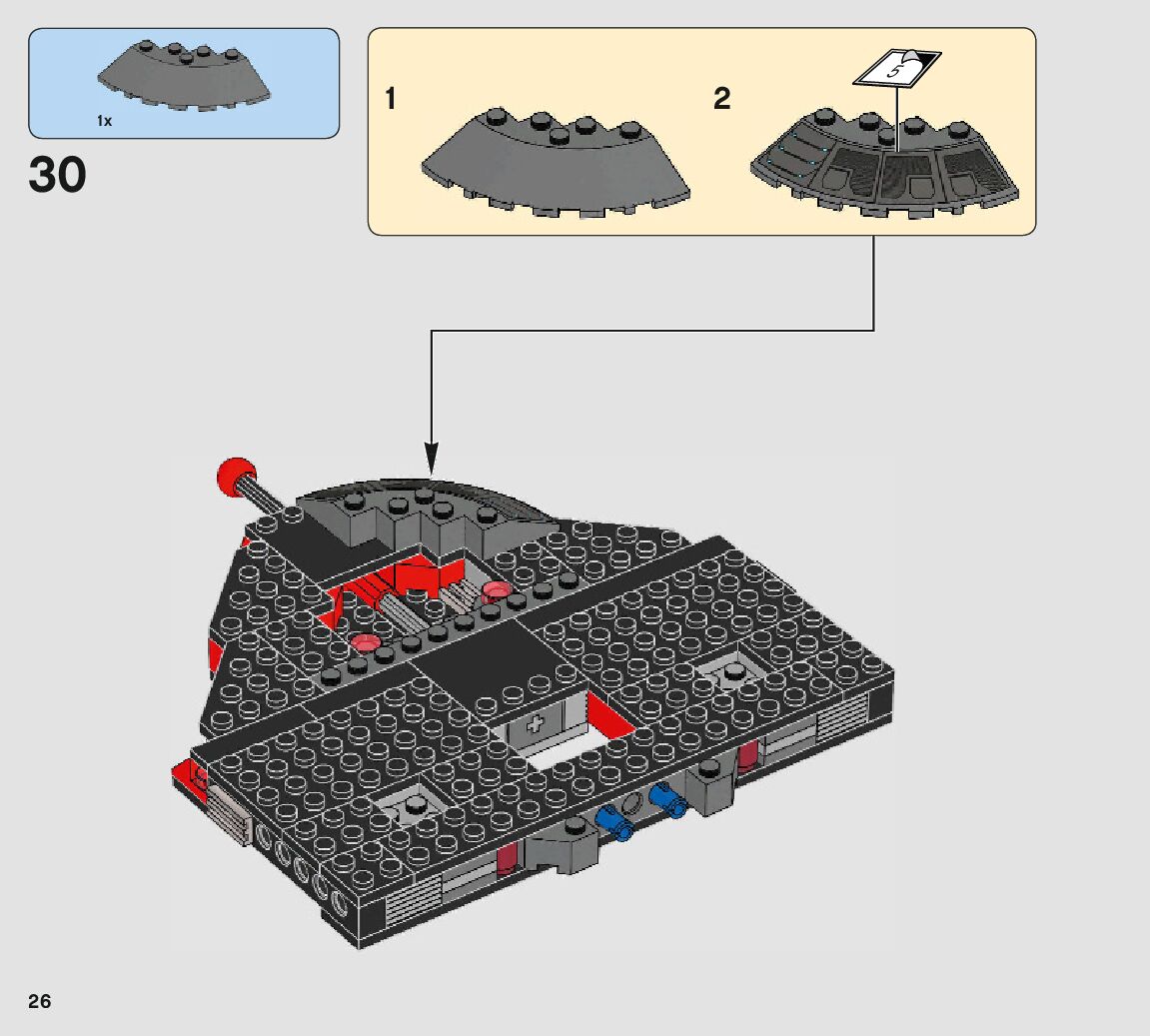 1x

30

1

2

5

26