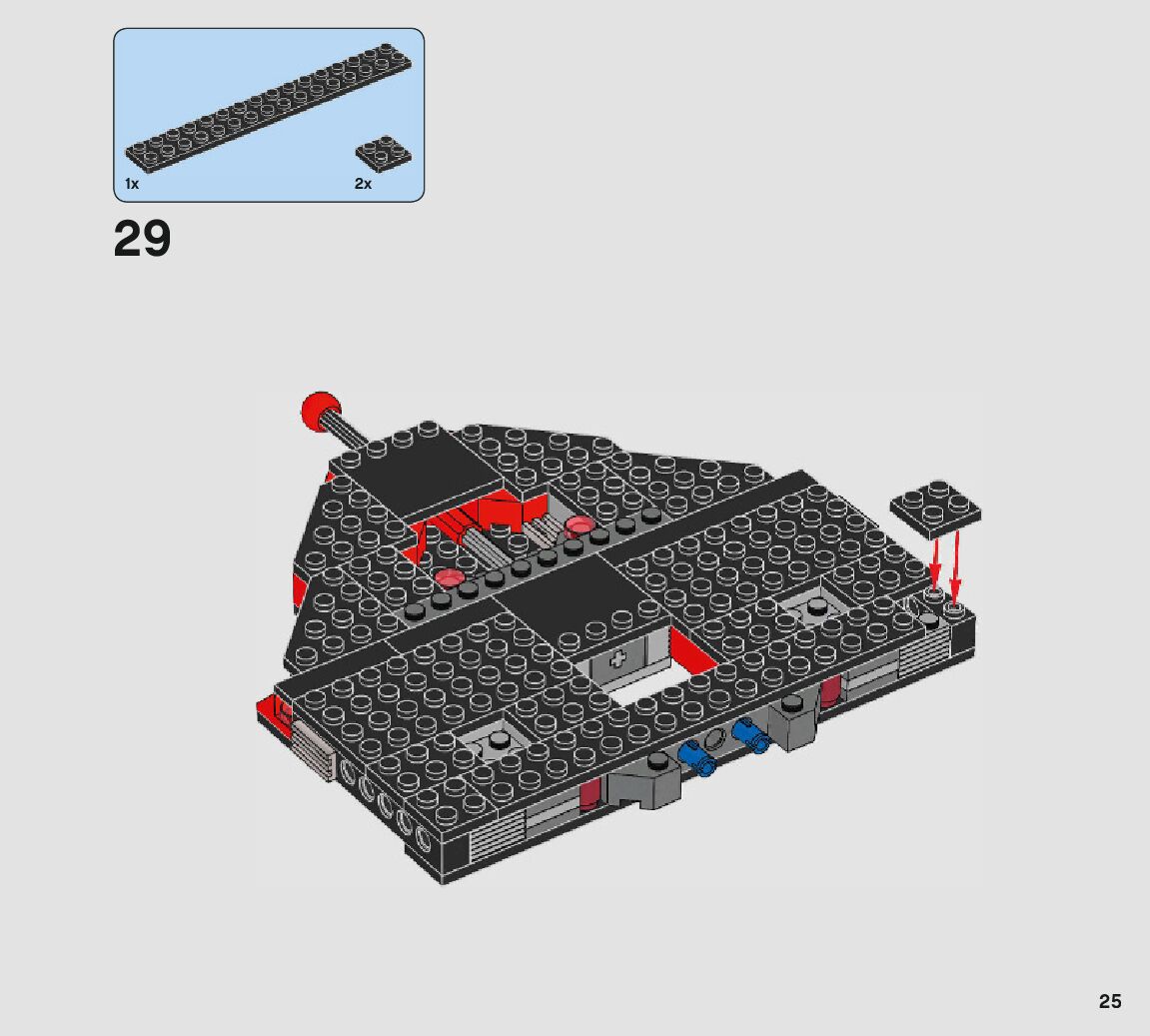 1x

2x

29

25