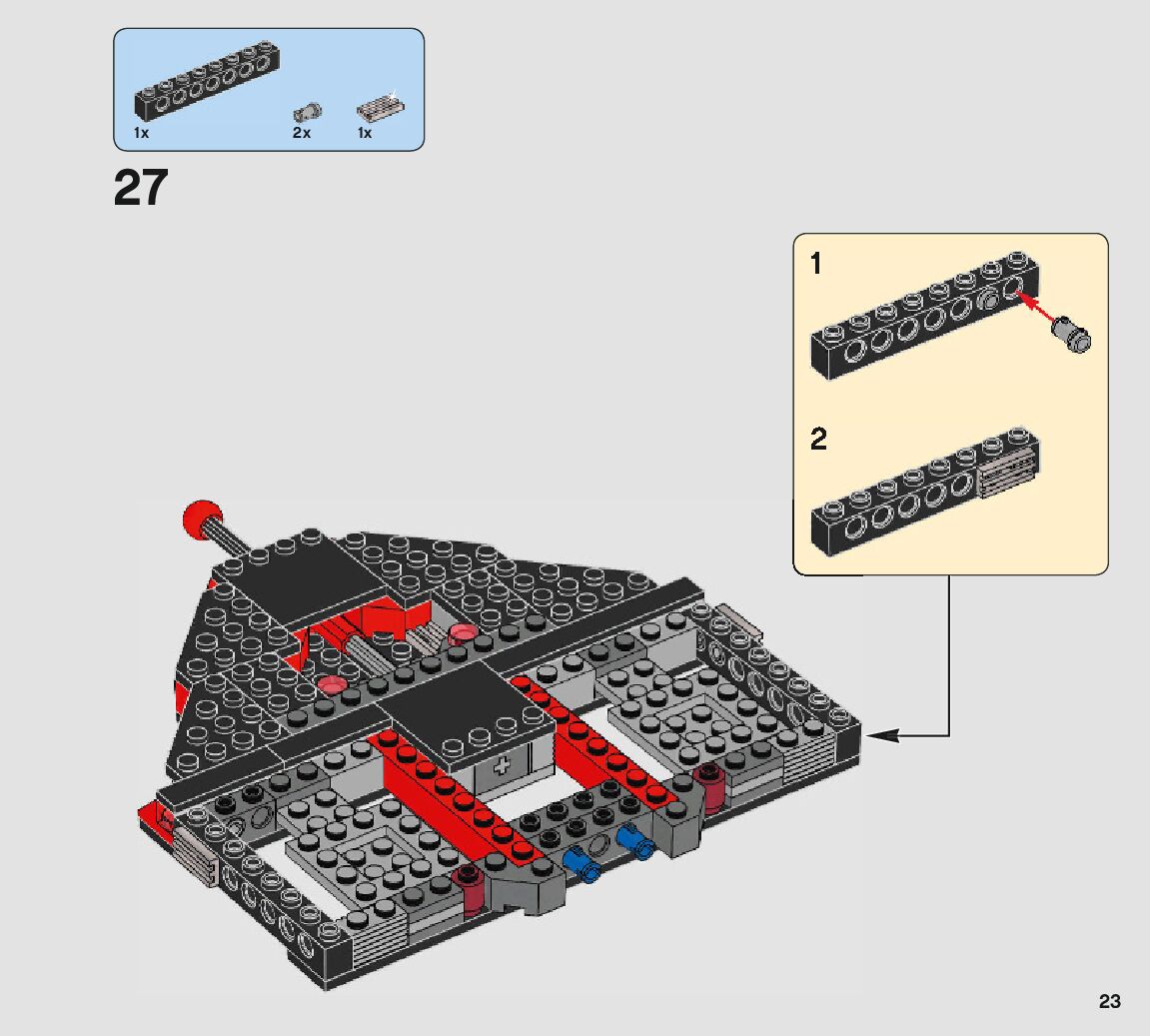 1x 2x 1x

27

1

2

23