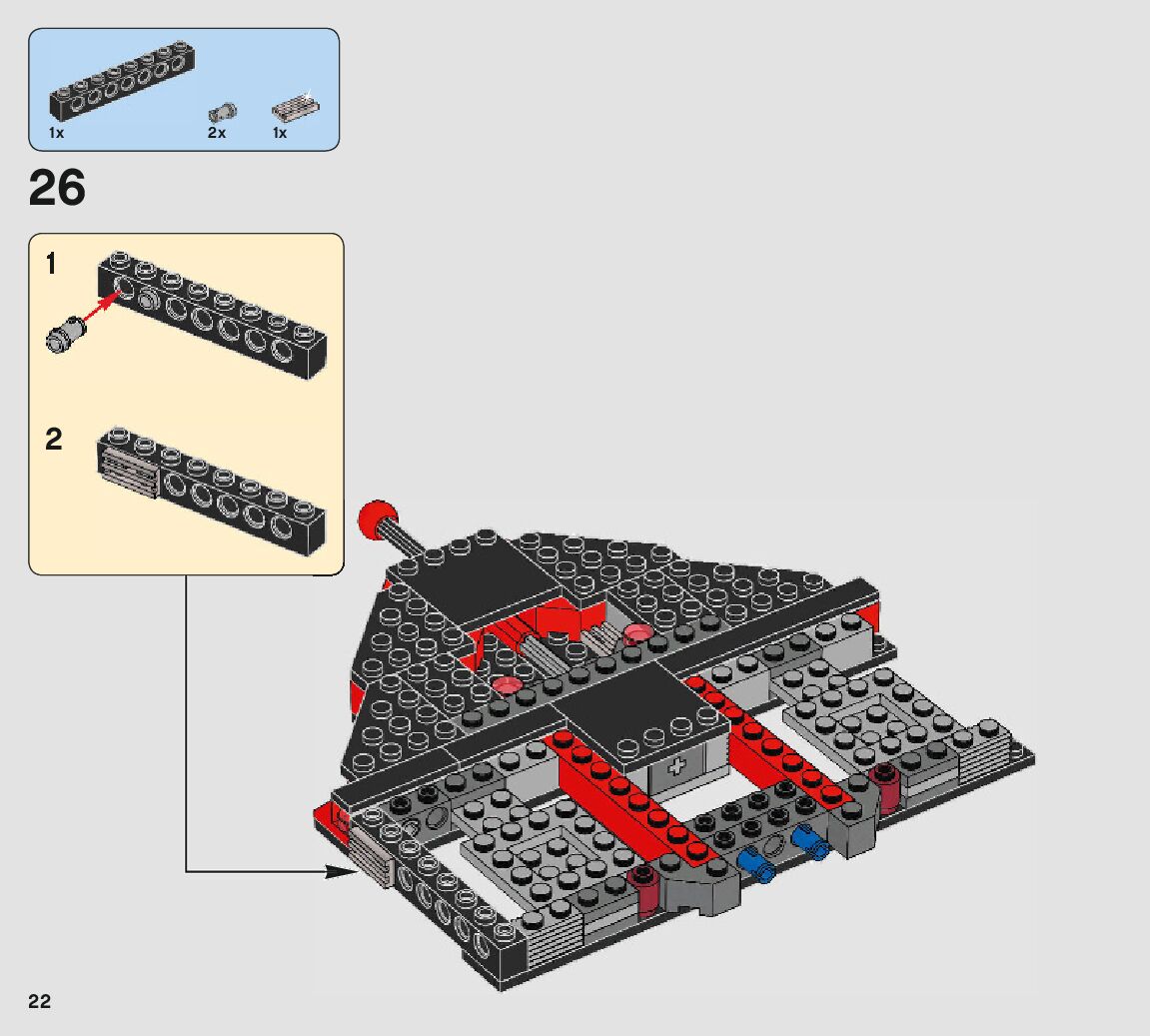 1x 2x 1x

26

1

2

22