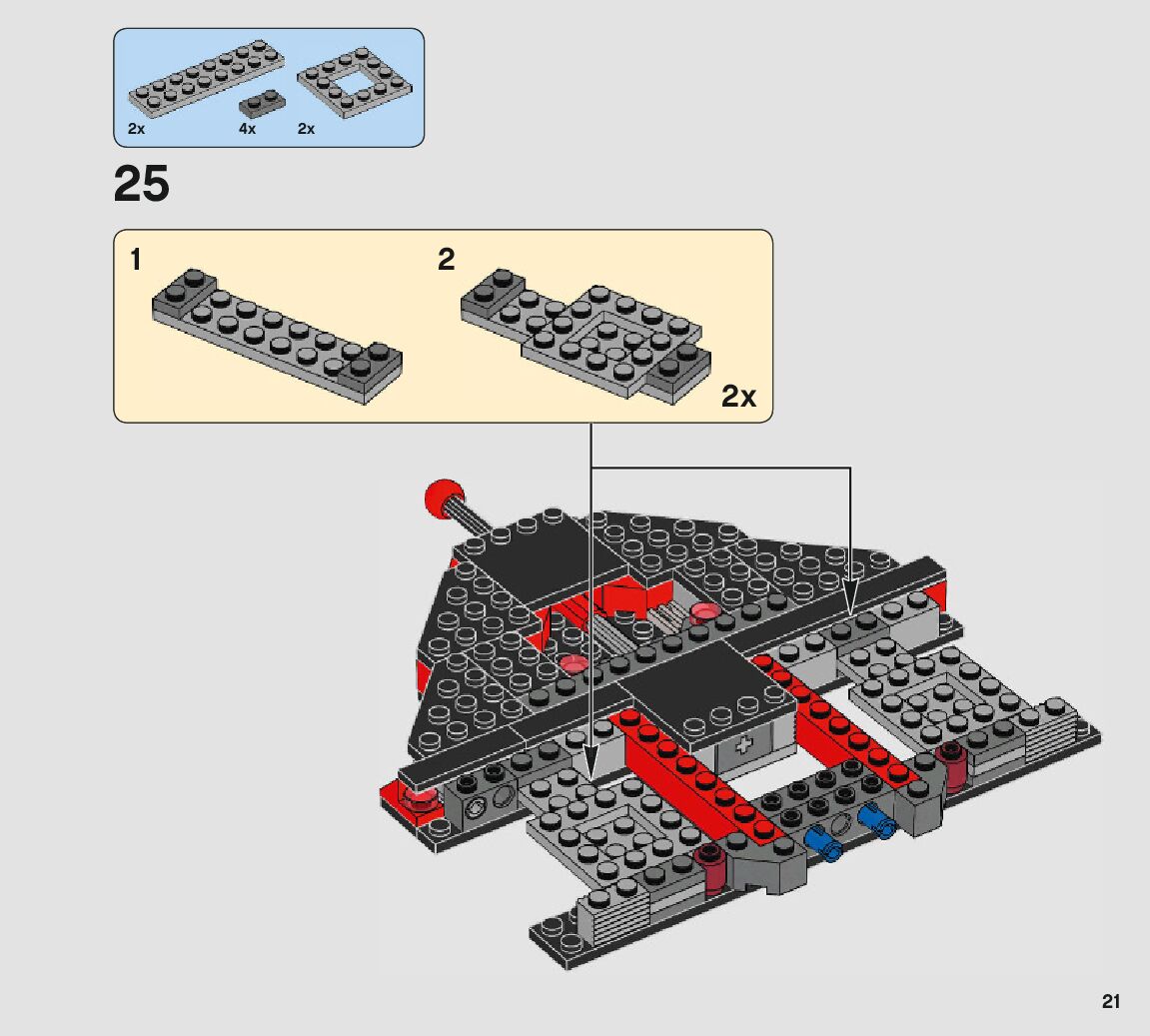 2x 4x 2x

25

1

2

2x

21