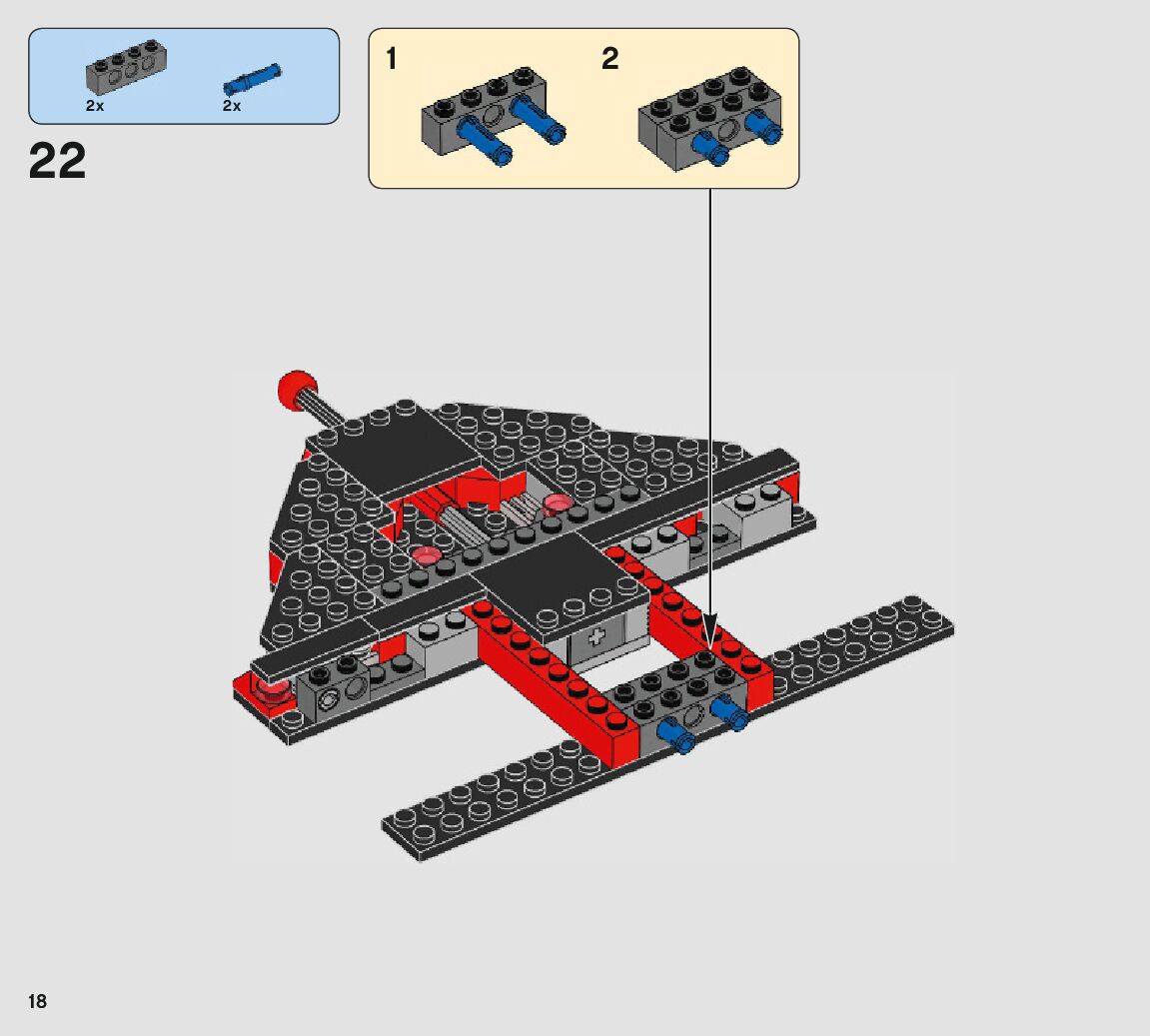 2x
2x
22
1
2
18