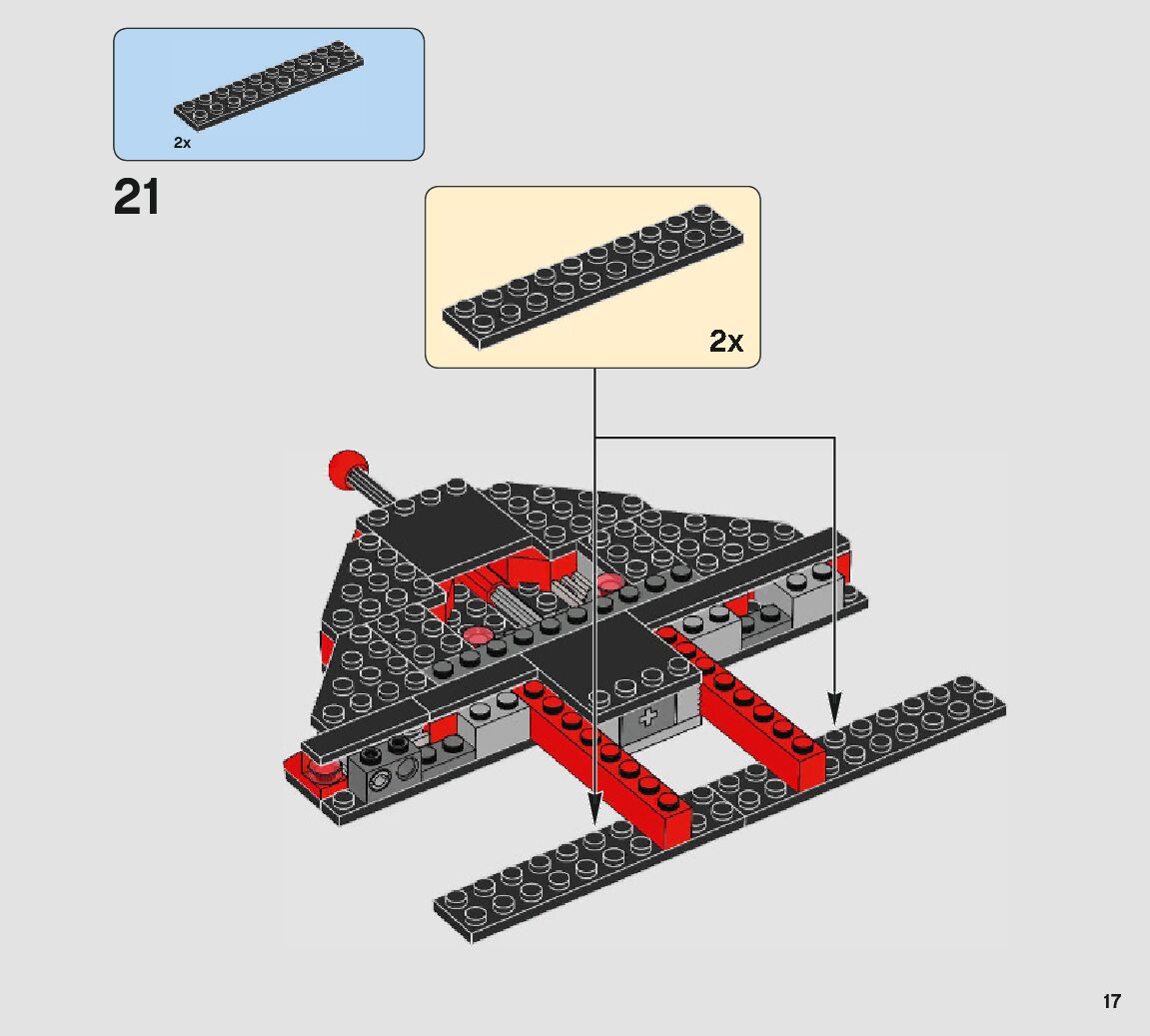 2x

21

2x

17