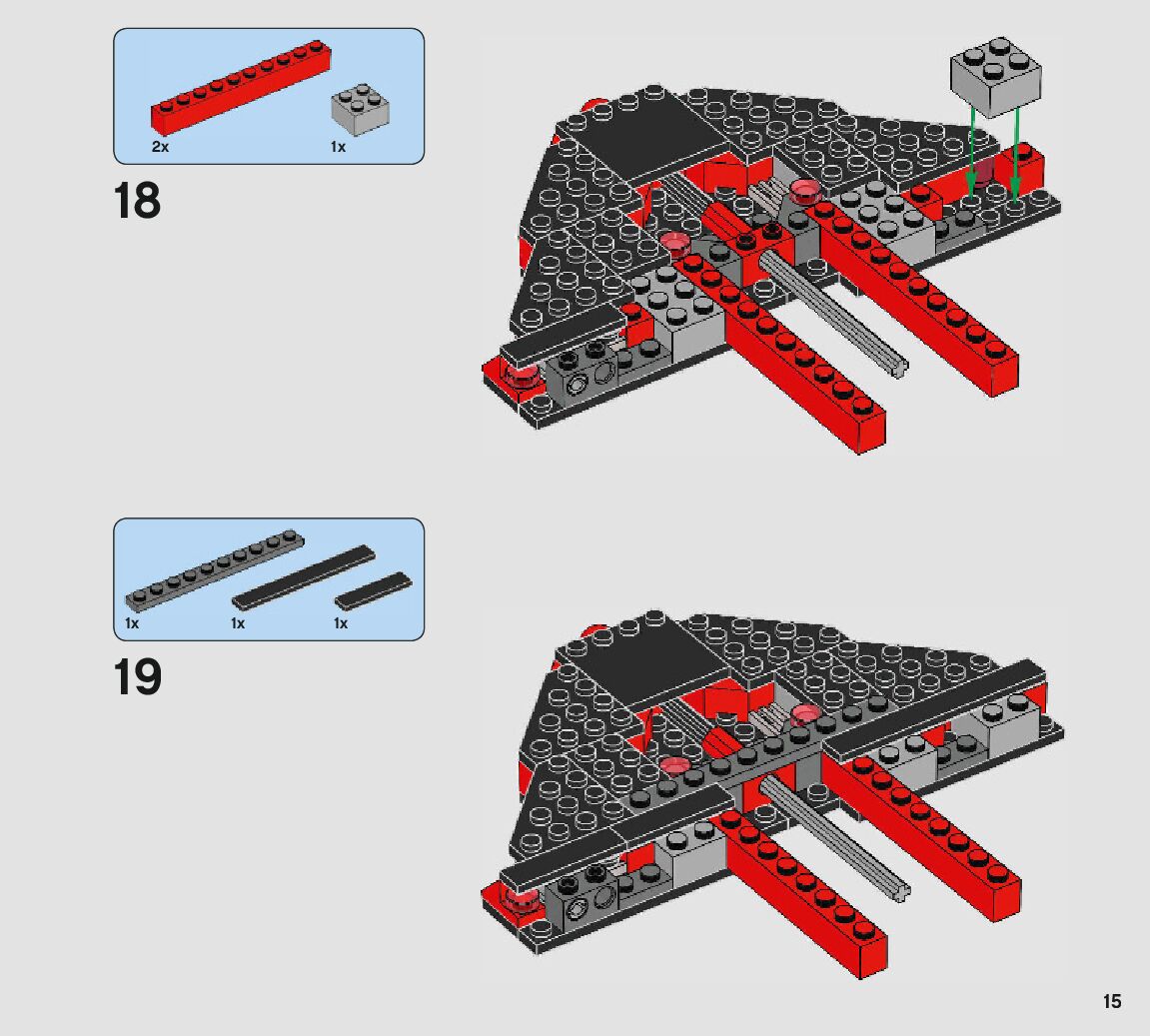 2x
1x

18

1x
1x
1x

19

15