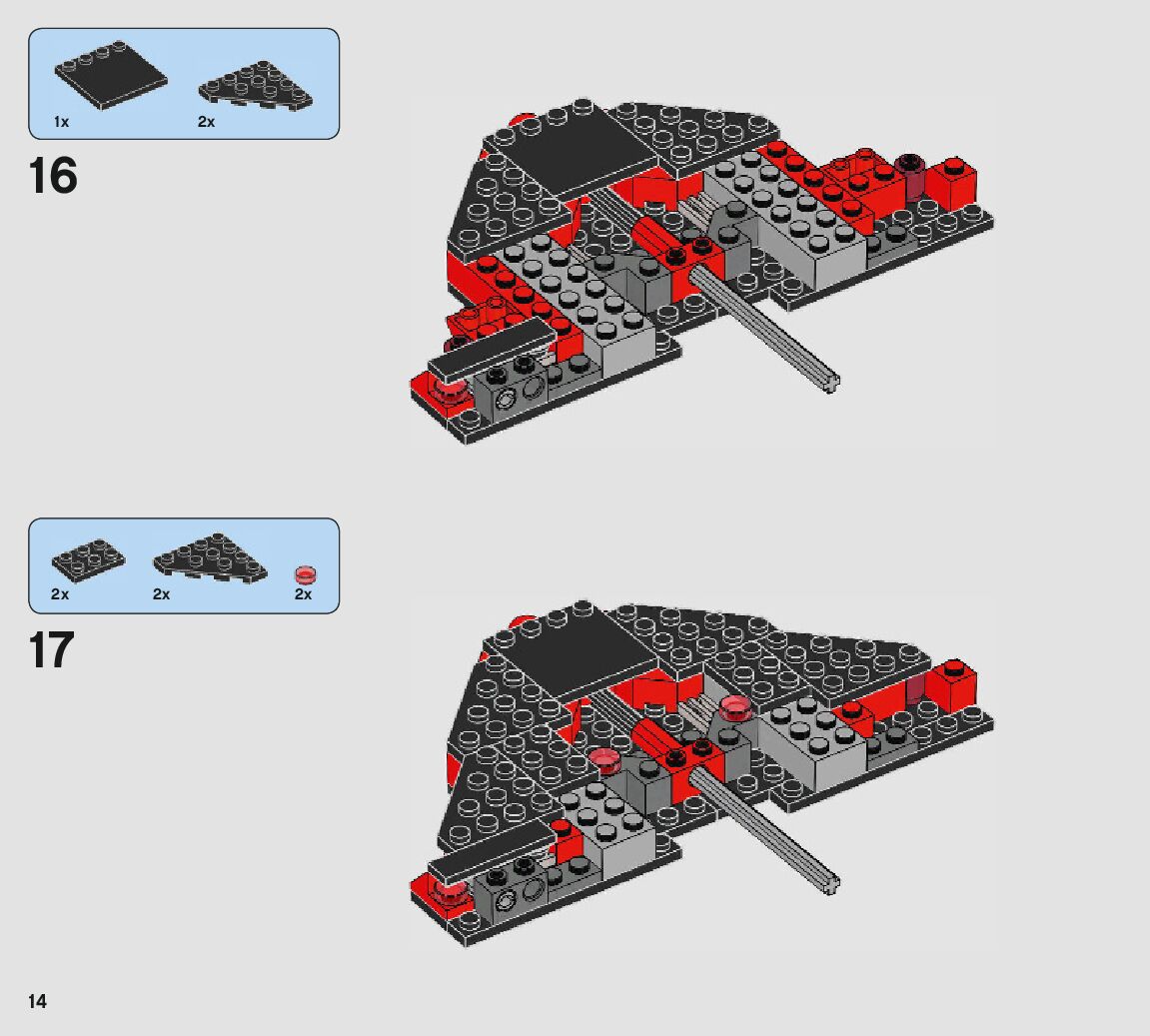 1x
2x

16

2x
2x
2x

17

14