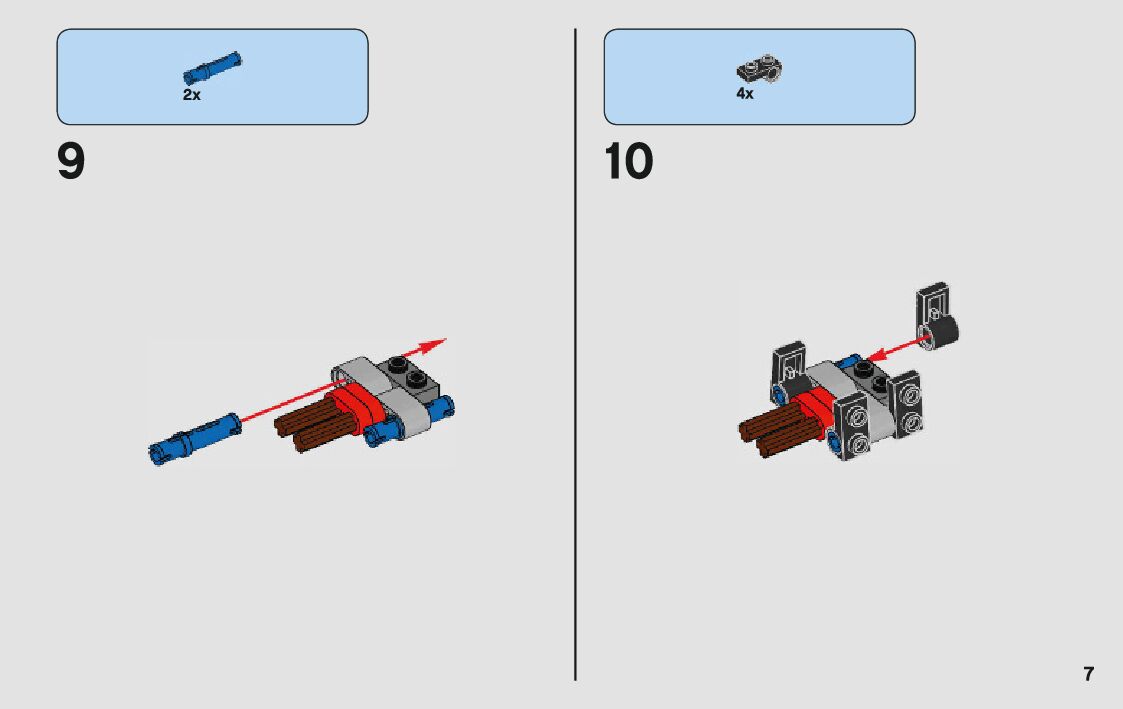 2x

9

4x

10

7