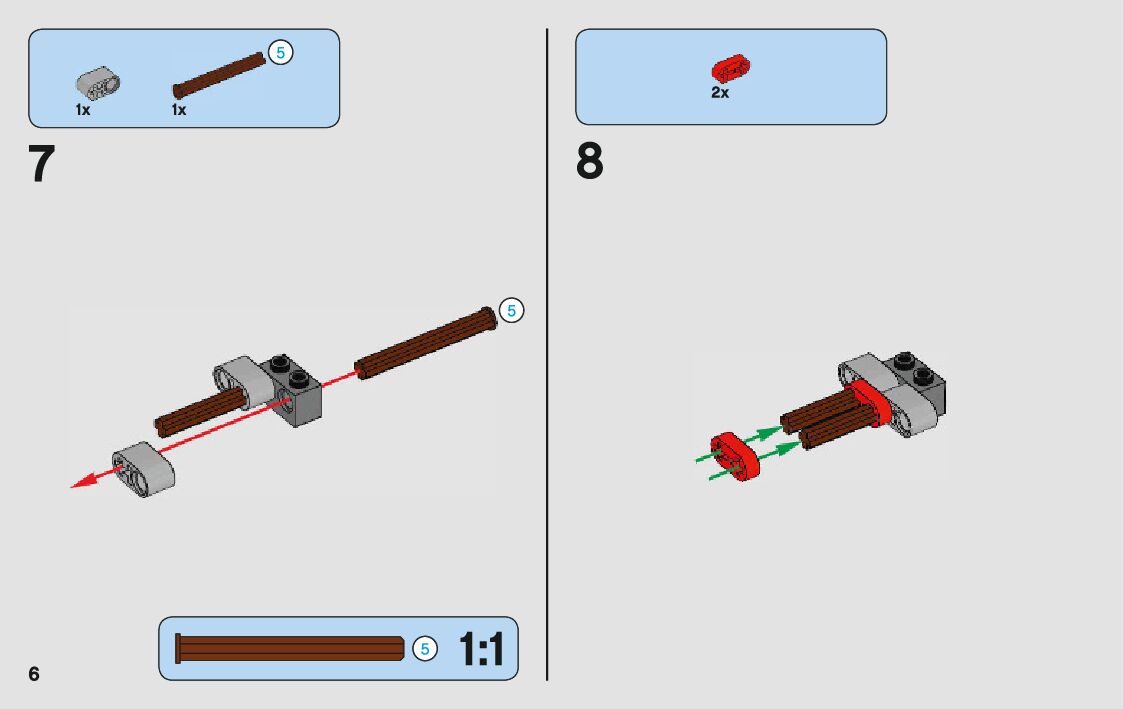 1x 1x 5

7

5

5 1:1

6

2x

8