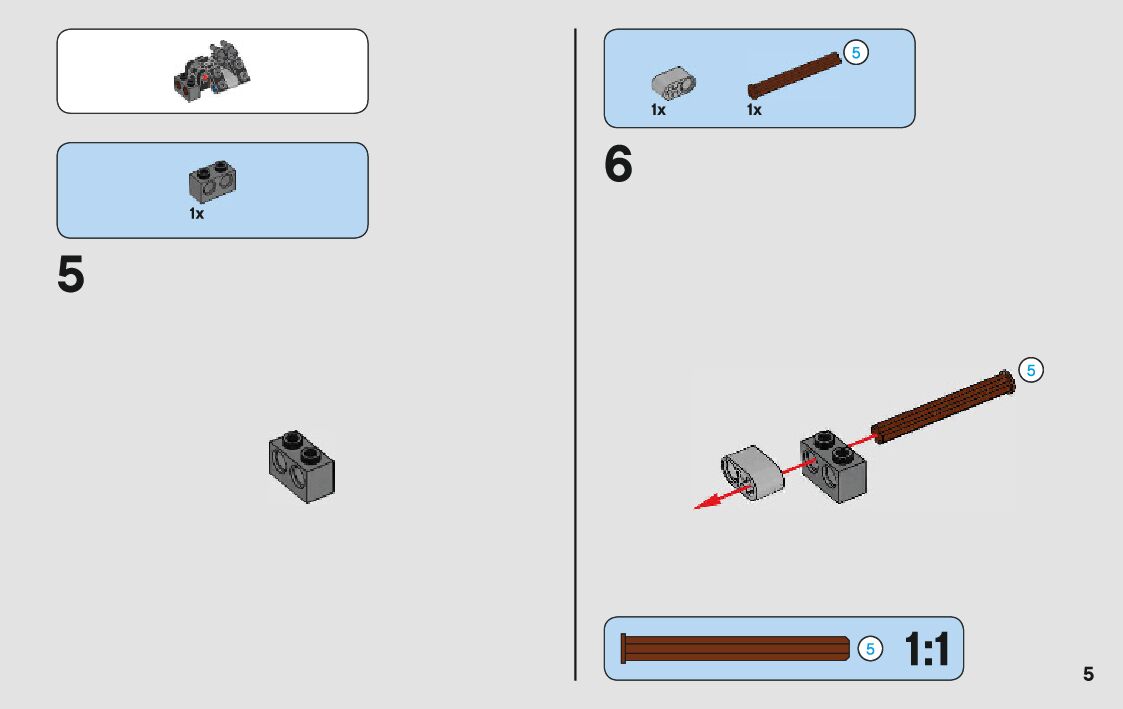 1x

5

1x

1x

5

6

5

5

1:1

5