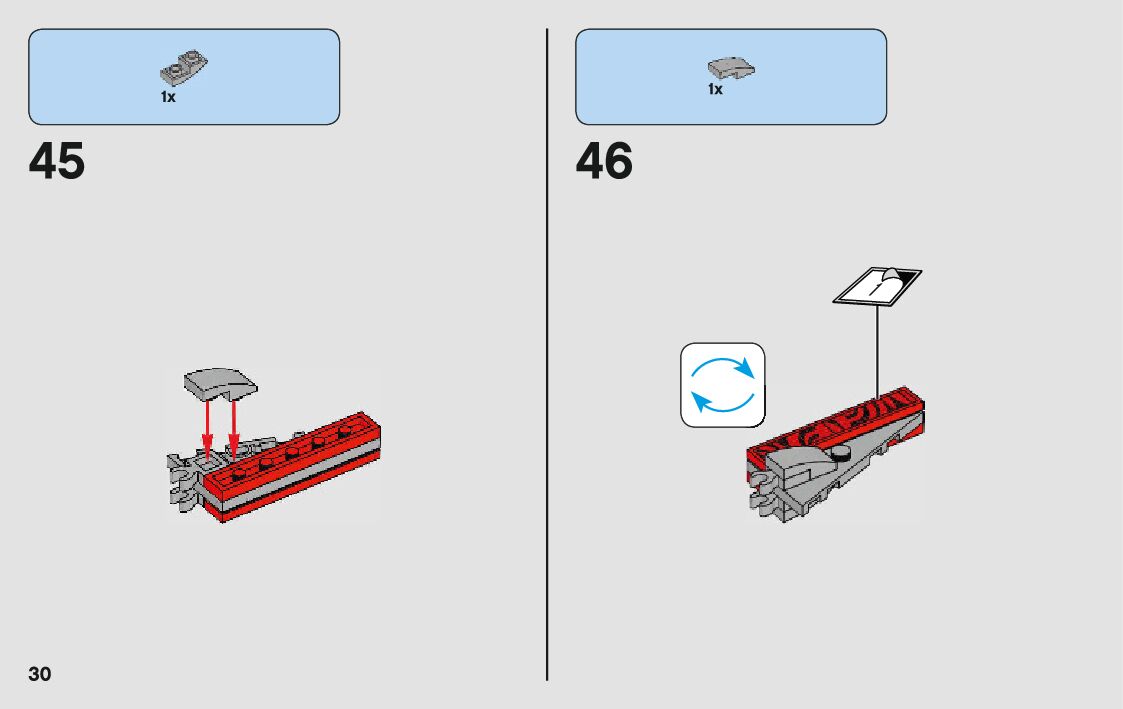 1x

45

1x

46

30