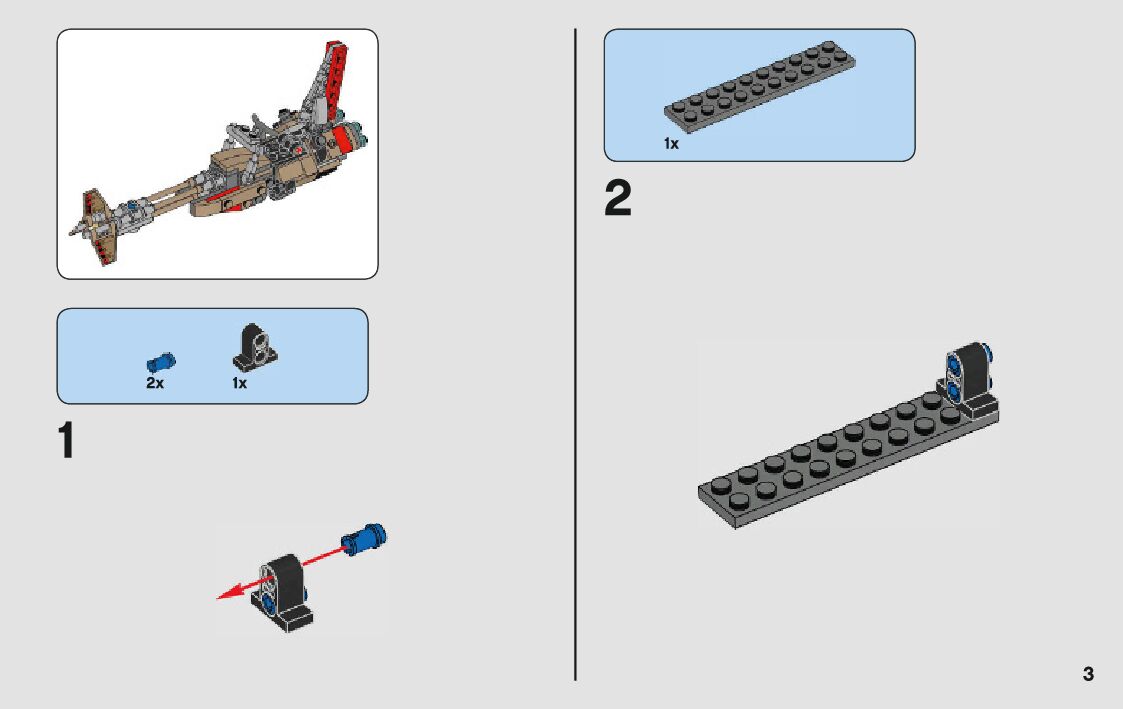 2x
1x

1

1x

2

3