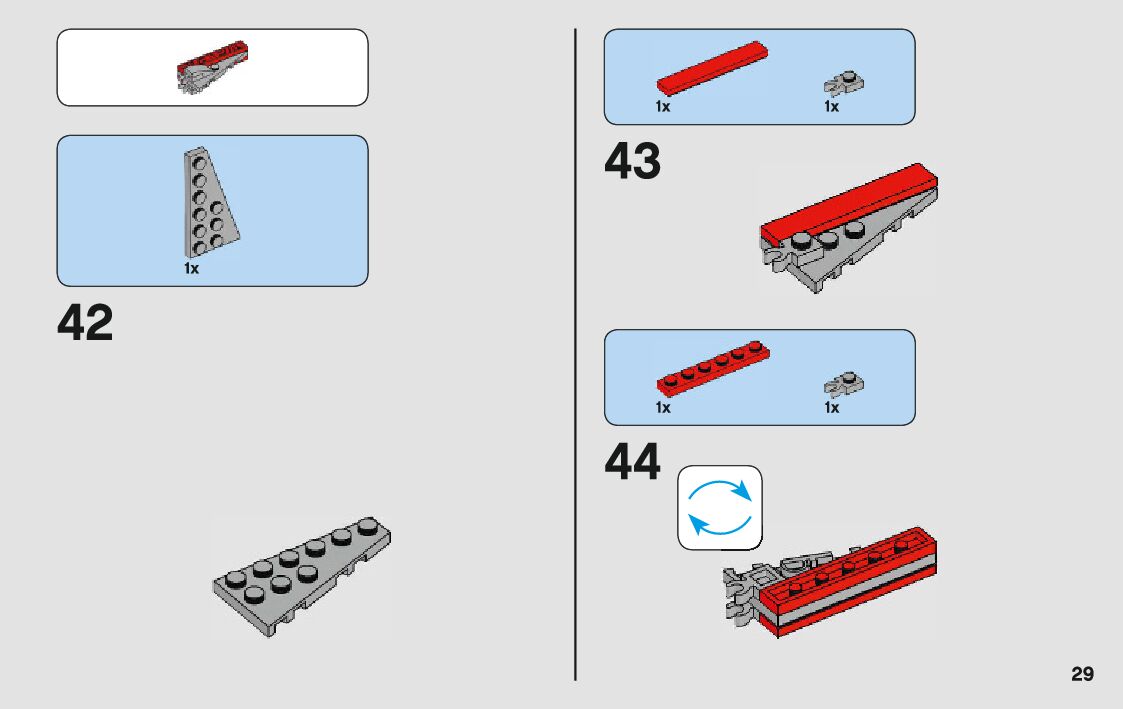 1x

42

1x 1x

43

1x 1x

44

29