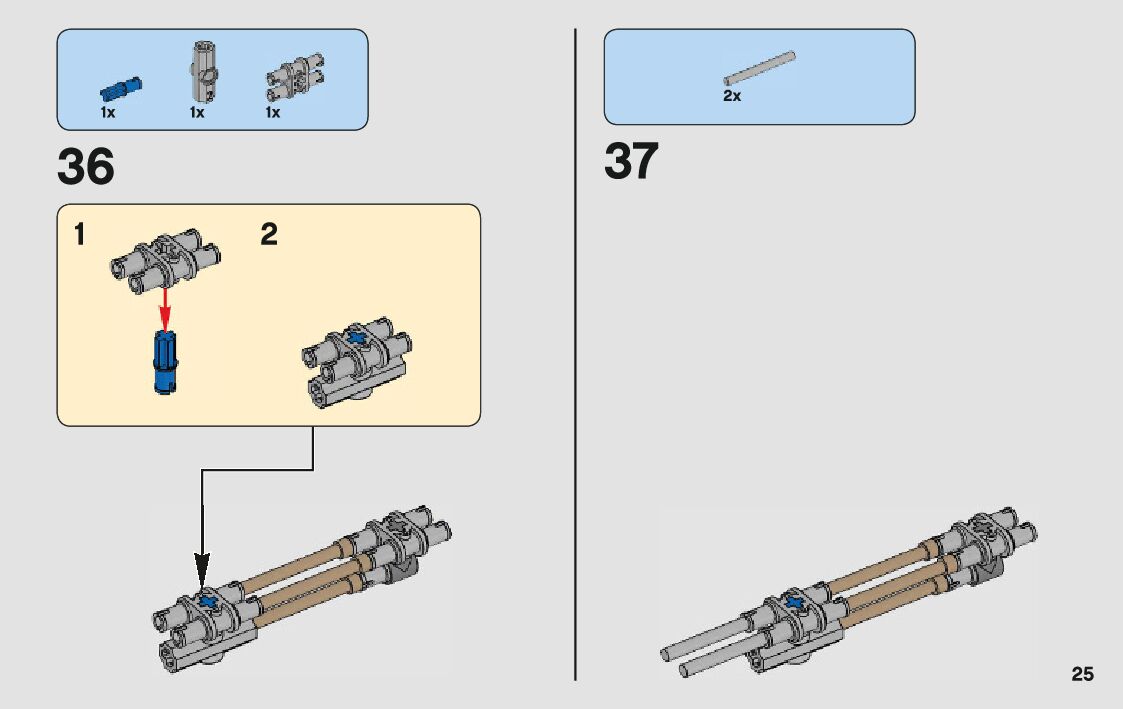 1x 1x 1x

36

1

2

2x

37

25