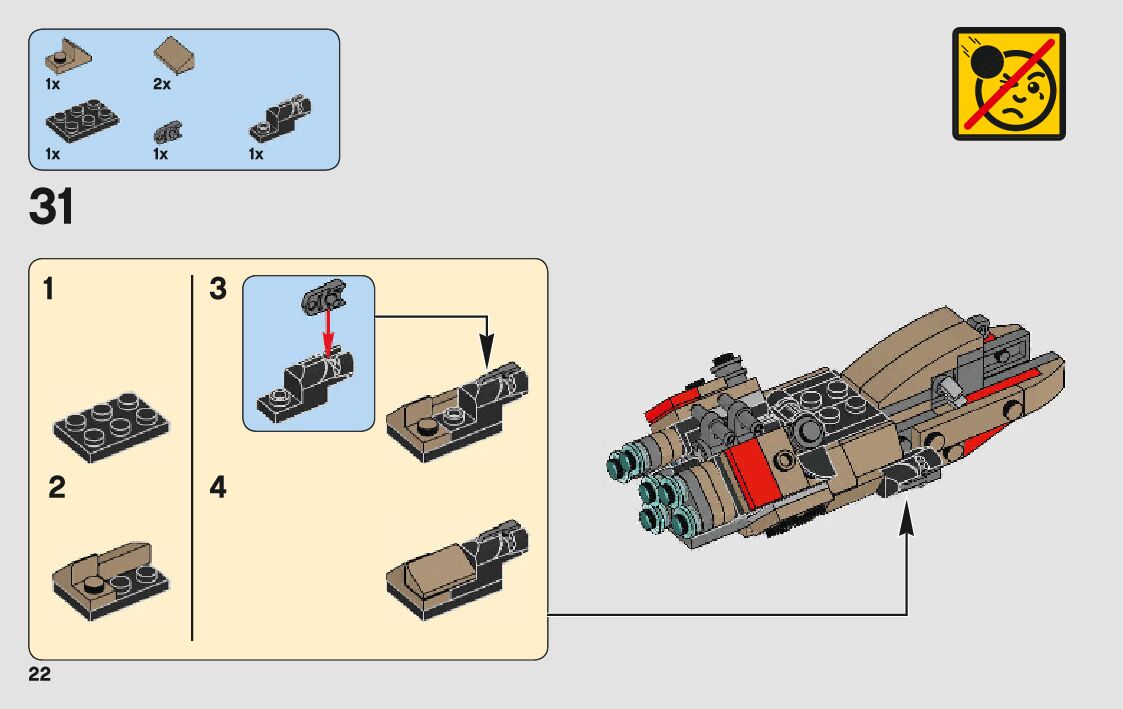 1x
2x
1x
1x
1x

31

1
2
3
4

22