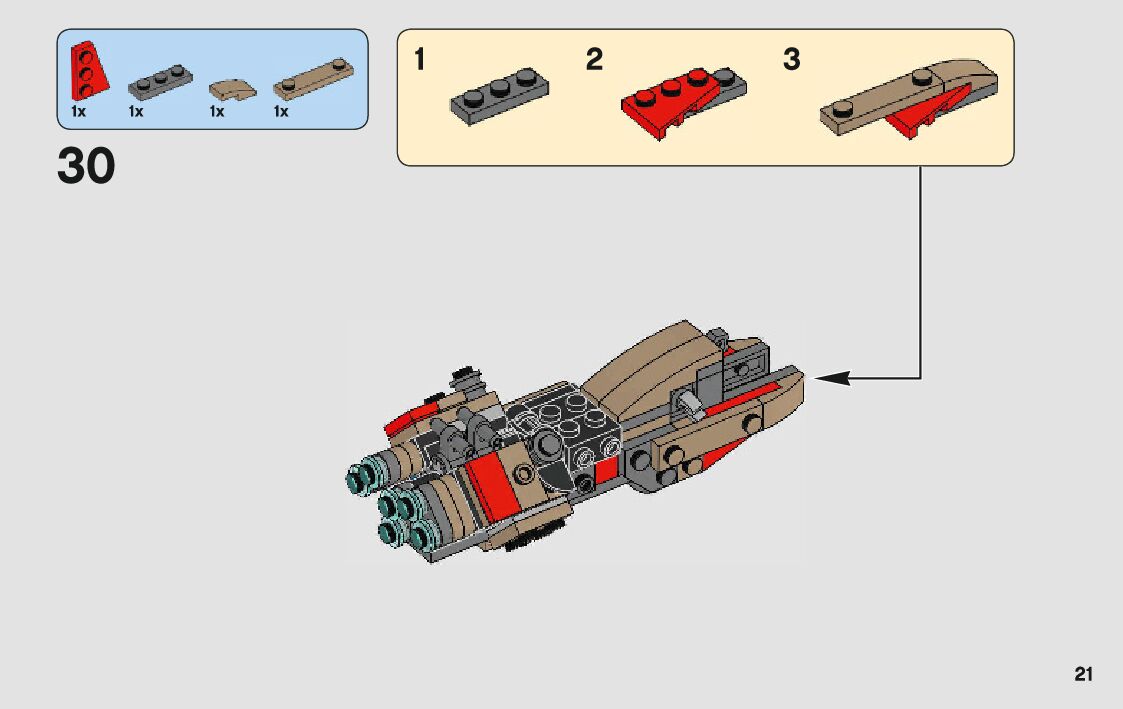 1x 1x 1x 1x

30

1

2

3

21